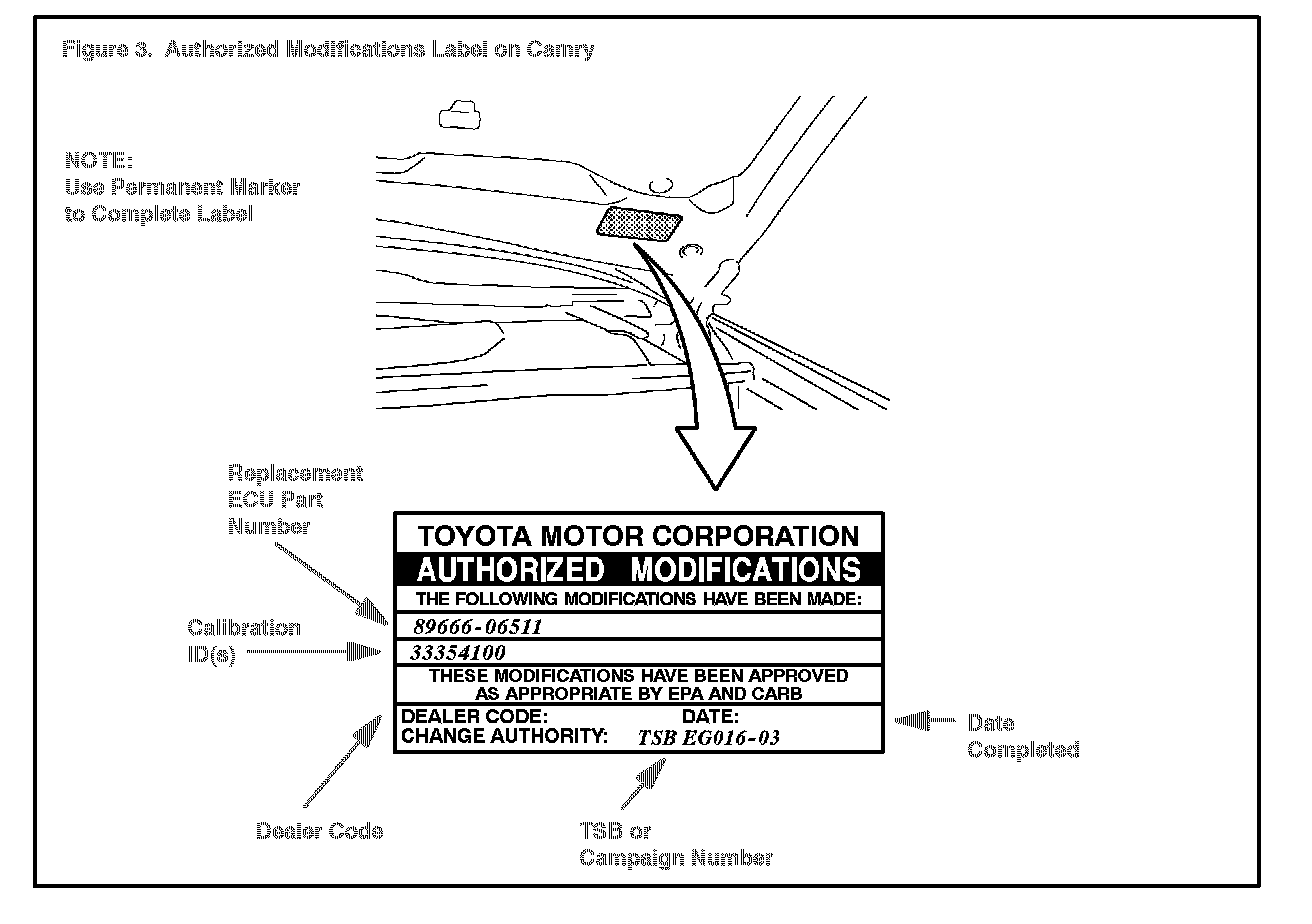 Figure 3. Authorized Modifications Label on Camry

NOTE:
Use Permanent Marker to Complete Label

Replacement ECU Part Number

Calibration ID(s)

TOYOTA MOTOR CORPORATION
AUTHORIZED MODIFICATIONS
THE FOLLOWING MODIFICATIONS HAVE BEEN MADE:
89666-06511
33354100
THESE MODIFICATIONS HAVE BEEN APPROVED AS APPROPRIATE BY EPA AND CARB
DEALER CODE: DATE:
CHANGE AUTHORITY: TSB EG016-03

Date Completed

Dealer Code

TSB or Campaign Number