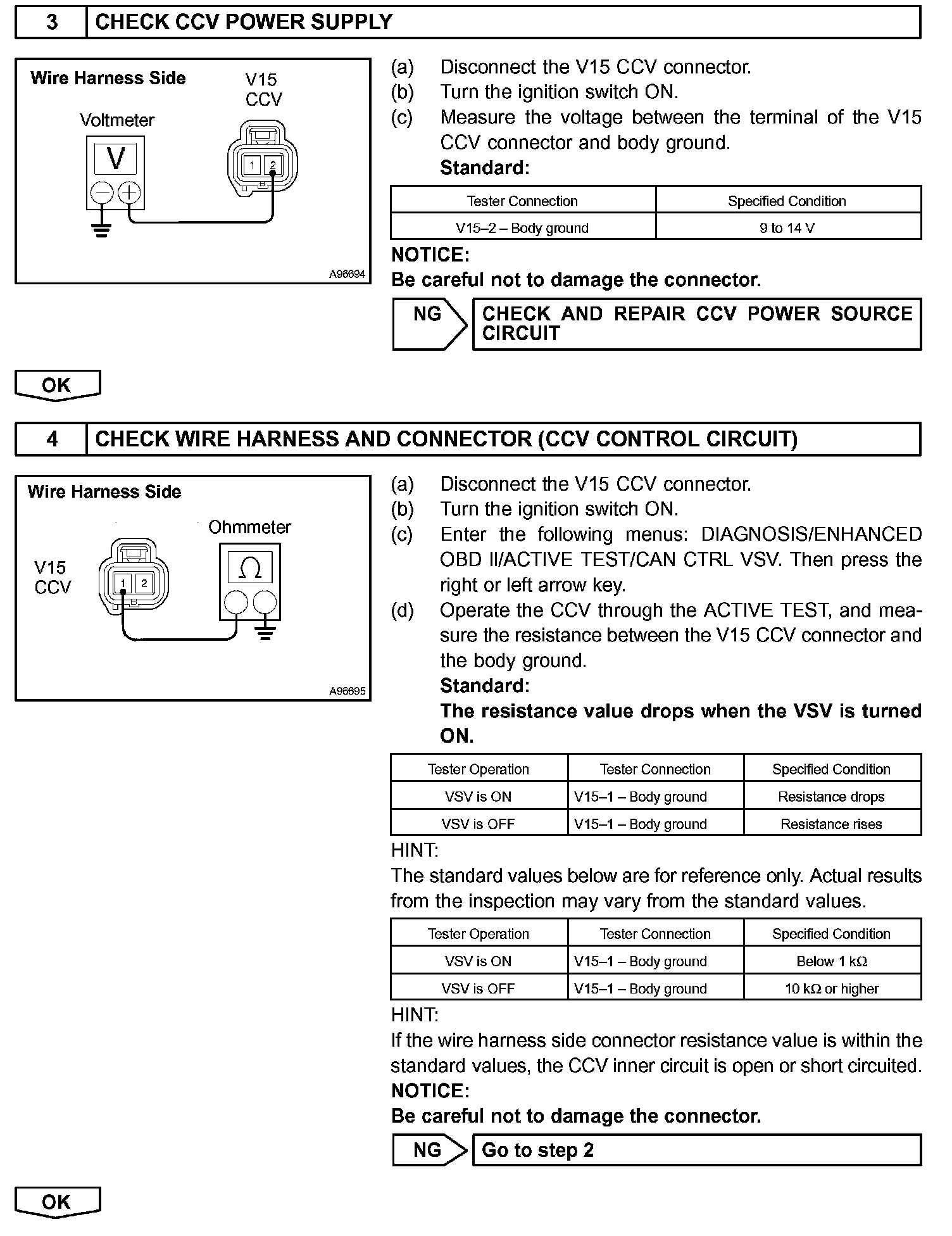 3 CHECK CCV POWER SUPPLY

Wire Harness Side

V15 CCV

Voltmeter

V

1 2

A96694

(a) Disconnect the V15 CCV connector.
(b) Turn the ignition switch ON.
(c) Measure the voltage between the terminal of the V15 CCV connector and body ground.
Standard:

| Tester Connection | Specified Condition |
|---|---|
| V15–2 – Body ground | 9 to 14 V |

NOTICE:
Be careful not to damage the connector.

NG

CHECK AND REPAIR CCV POWER SOURCE CIRCUIT

OK

4 CHECK WIRE HARNESS AND CONNECTOR (CCV CONTROL CIRCUIT)

Wire Harness Side

Ohmmeter

V15 CCV

1 2

$\Omega$

A96695

(a) Disconnect the V15 CCV connector.
(b) Turn the ignition switch ON.
(c) Enter the following menus: DIAGNOSIS/ENHANCED OBD II/ACTIVE TEST/CAN CTRL VSV. Then press the right or left arrow key.
(d) Operate the CCV through the ACTIVE TEST, and measure the resistance between the V15 CCV connector and the body ground.
Standard:
The resistance value drops when the VSV is turned ON.

| Tester Operation | Tester Connection | Specified Condition |
|---|---|---|
| VSV is ON | V15–1 – Body ground | Resistance drops |
| VSV is OFF | V15–1 – Body ground | Resistance rises |

HINT:
The standard values below are for reference only. Actual results from the inspection may vary from the standard values.

| Tester Operation | Tester Connection | Specified Condition |
|---|---|---|
| VSV is ON | V15–1 – Body ground | Below 1 k$\Omega$ |
| VSV is OFF | V15–1 – Body ground | 10 k$\Omega$ or higher |

HINT:
If the wire harness side connector resistance value is within the standard values, the CCV inner circuit is open or short circuited.
NOTICE:
Be careful not to damage the connector.

NG

Go to step 2

OK