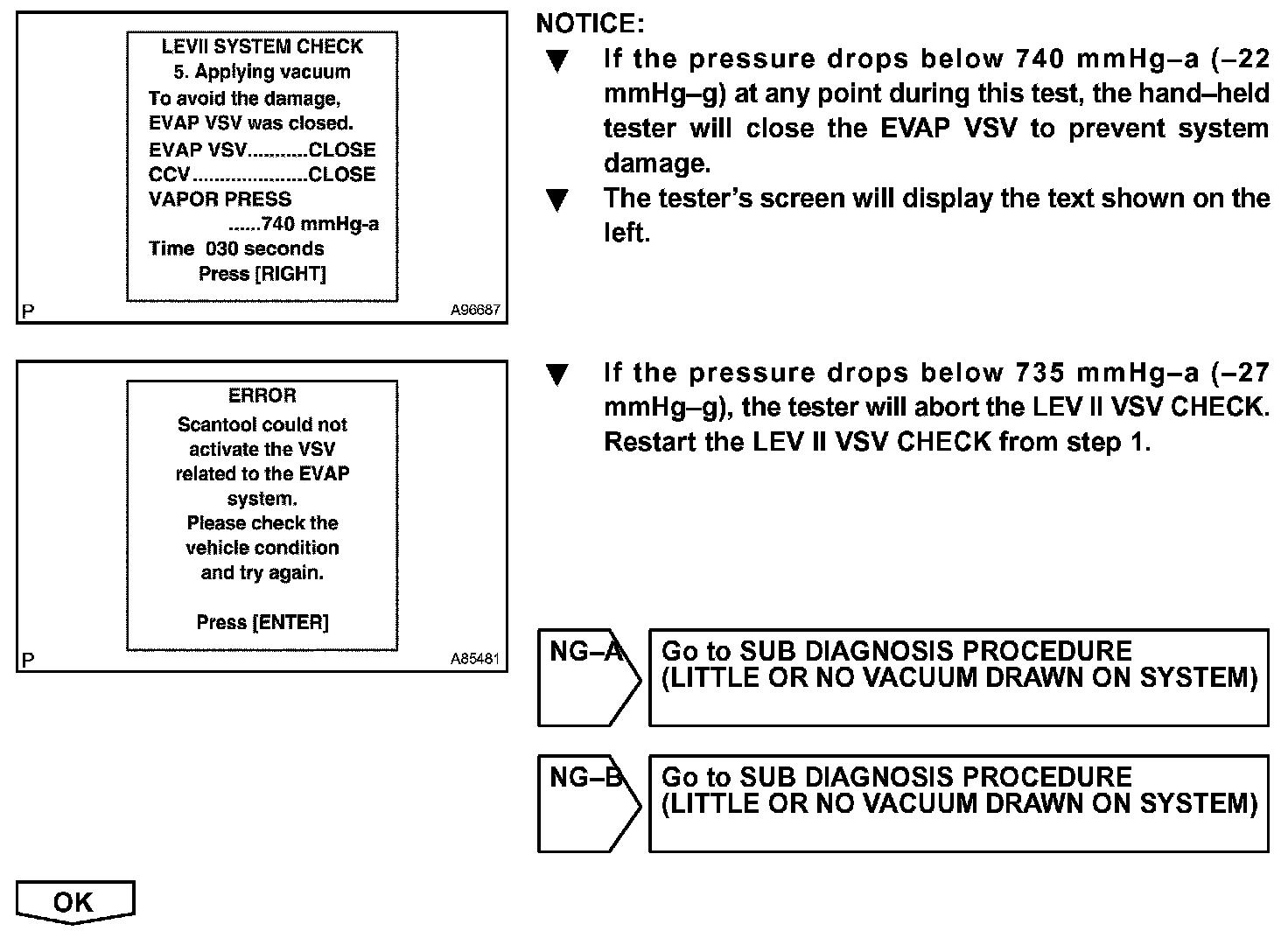 LEVII SYSTEM CHECK
5. Applying vacuum
To avoid the damage, EVAP VSV was closed.
EVAP VSV...........CLOSE
CCV.....................CLOSE
VAPOR PRESS
......740 mmHg-a
Time 030 seconds
Press [RIGHT]

P A96687

NOTICE:
▼ If the pressure drops below 740 mmHg–a (–22 mmHg–g) at any point during this test, the hand–held tester will close the EVAP VSV to prevent system damage.
▼ The tester's screen will display the text shown on the left.

ERROR
Scantool could not activate the VSV related to the EVAP system.
Please check the vehicle condition and try again.

Press [ENTER]

P A85481

▼ If the pressure drops below 735 mmHg–a (–27 mmHg–g), the tester will abort the LEV II VSV CHECK. Restart the LEV II VSV CHECK from step 1.

NG–A

Go to SUB DIAGNOSIS PROCEDURE (LITTLE OR NO VACUUM DRAWN ON SYSTEM)

NG–B

Go to SUB DIAGNOSIS PROCEDURE (LITTLE OR NO VACUUM DRAWN ON SYSTEM)

OK