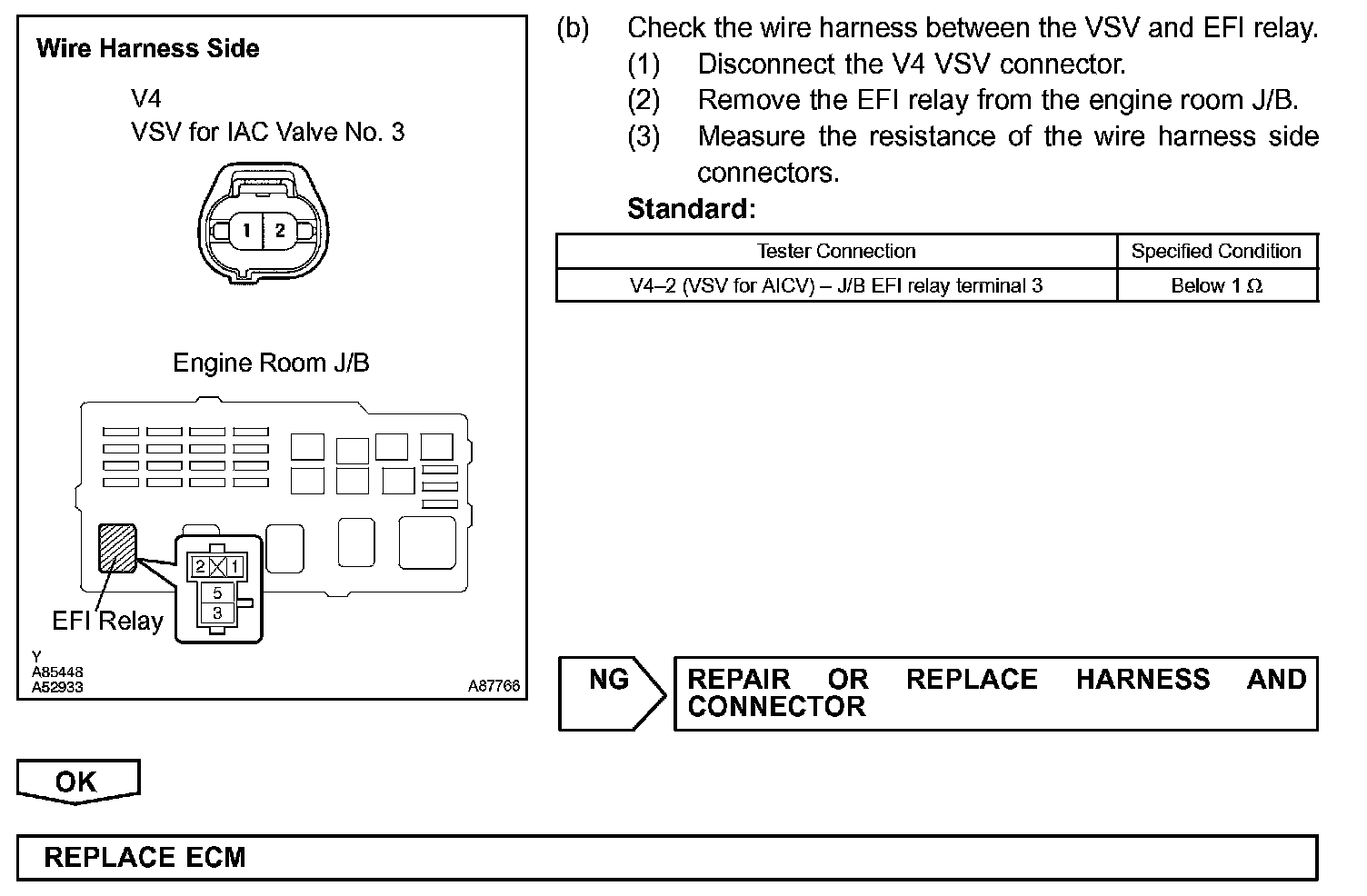 Wire Harness Side

V4
VSV for IAC Valve No. 3

1 2

Engine Room J/B

2 1
5
3

EFI Relay

Y
A85448
A52933

A87766

(b) Check the wire harness between the VSV and EFI relay.
(1) Disconnect the V4 VSV connector.
(2) Remove the EFI relay from the engine room J/B.
(3) Measure the resistance of the wire harness side connectors.
Standard:

| Tester Connection | Specified Condition |
|---|---|
| V4–2 (VSV for AICV) – J/B EFI relay terminal 3 | Below 1 Ω |

NG

REPAIR OR REPLACE HARNESS AND CONNECTOR

OK

REPLACE ECM