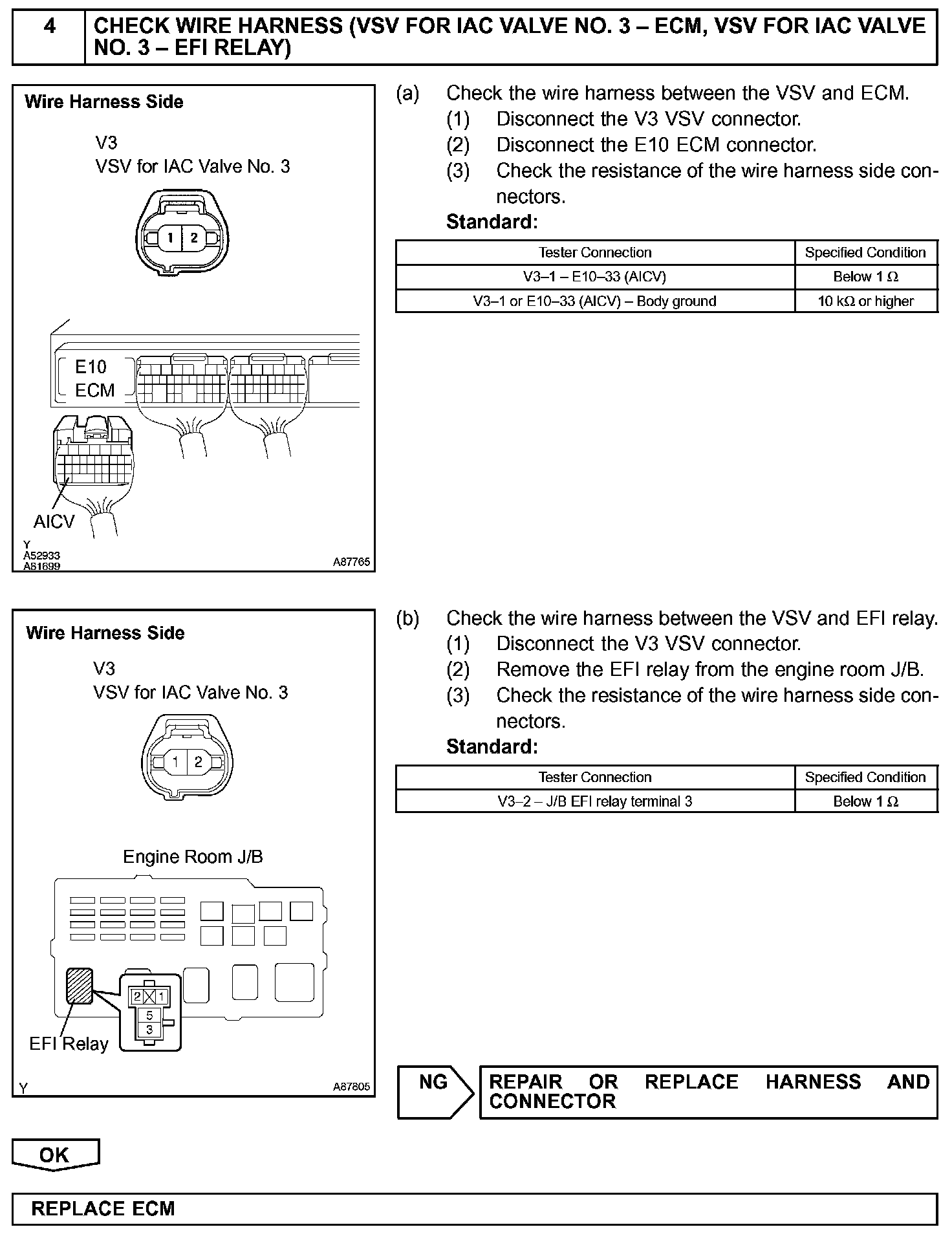 4 CHECK WIRE HARNESS (VSV FOR IAC VALVE NO. 3 – ECM, VSV FOR IAC VALVE NO. 3 – EFI RELAY)

Wire Harness Side

V3
VSV for IAC Valve No. 3

1 2

E10
ECM

AICV

Y
A52933
A81699
A87765

(a) Check the wire harness between the VSV and ECM.
(1) Disconnect the V3 VSV connector.
(2) Disconnect the E10 ECM connector.
(3) Check the resistance of the wire harness side connectors.

Standard:

| Tester Connection | Specified Condition |
|---|---|
| V3–1 – E10–33 (AICV) | Below 1 Ω |
| V3–1 or E10–33 (AICV) – Body ground | 10 kΩ or higher |

Wire Harness Side

V3
VSV for IAC Valve No. 3

1 2

Engine Room J/B

2 1
5
3

EFI Relay

Y
A87805

(b) Check the wire harness between the VSV and EFI relay.
(1) Disconnect the V3 VSV connector.
(2) Remove the EFI relay from the engine room J/B.
(3) Check the resistance of the wire harness side connectors.

Standard:

| Tester Connection | Specified Condition |
|---|---|
| V3–2 – J/B EFI relay terminal 3 | Below 1 Ω |

NG REPAIR OR REPLACE HARNESS AND CONNECTOR

OK

REPLACE ECM