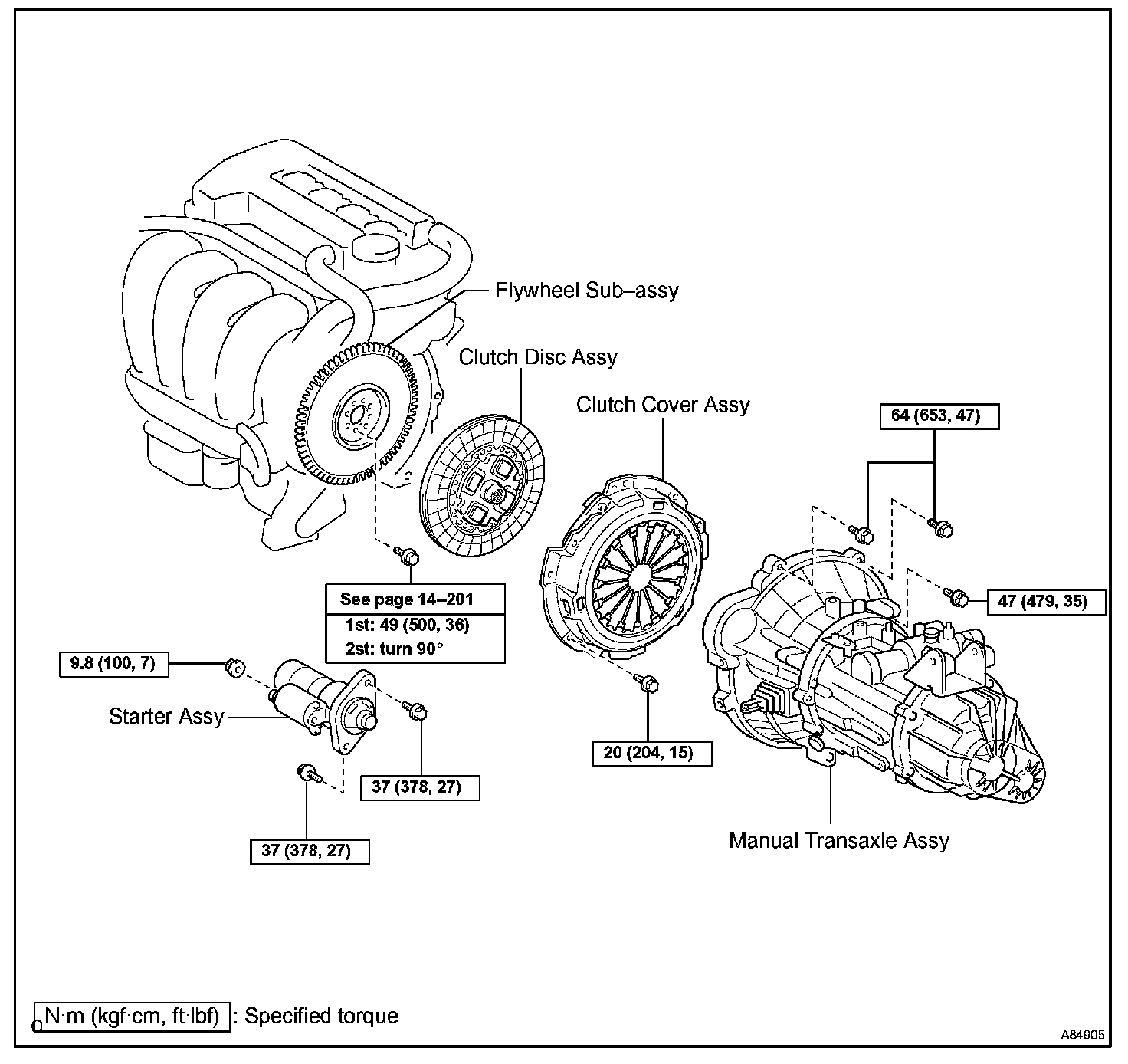 Flywheel Sub–assy

Clutch Disc Assy

Clutch Cover Assy

64 (653, 47)

47 (479, 35)

See page 14–201
1st: 49 (500, 36)
2st: turn 90°

9.8 (100, 7)

Starter Assy

37 (378, 27)

37 (378, 27)

20 (204, 15)

Manual Transaxle Assy

N·m (kgf·cm, ft·lbf) : Specified torque

A84905