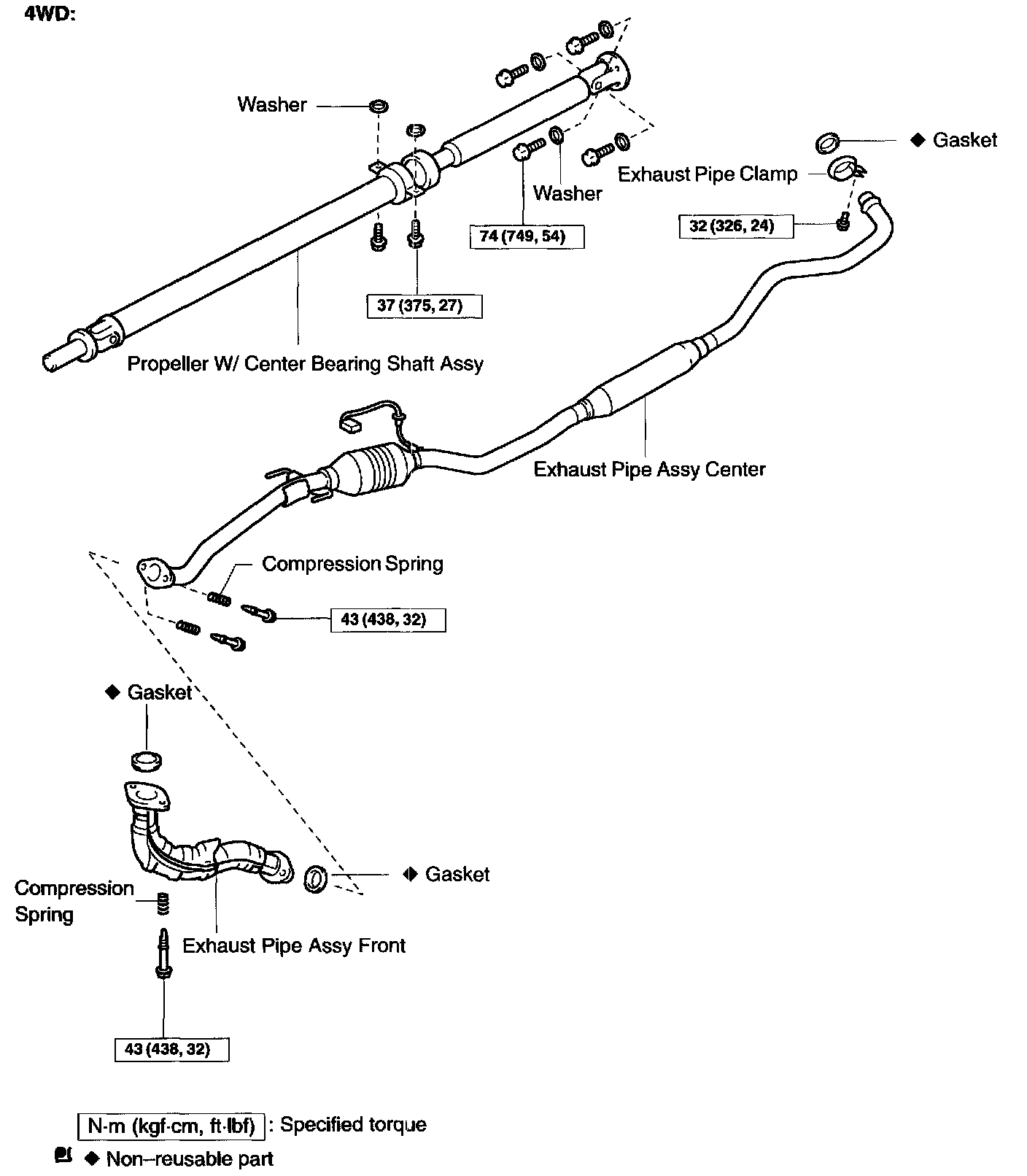 4WD:

Washer

◆ Gasket

Exhaust Pipe Clamp

Washer

74 (749, 54)

32 (326, 24)

37 (375, 27)

Propeller W/ Center Bearing Shaft Assy

Exhaust Pipe Assy Center

Compression Spring

43 (438, 32)

◆ Gasket

◆ Gasket

Compression Spring

Exhaust Pipe Assy Front

43 (438, 32)

N·m (kgf·cm, ft·lbf) : Specified torque

◆ Non–reusable part