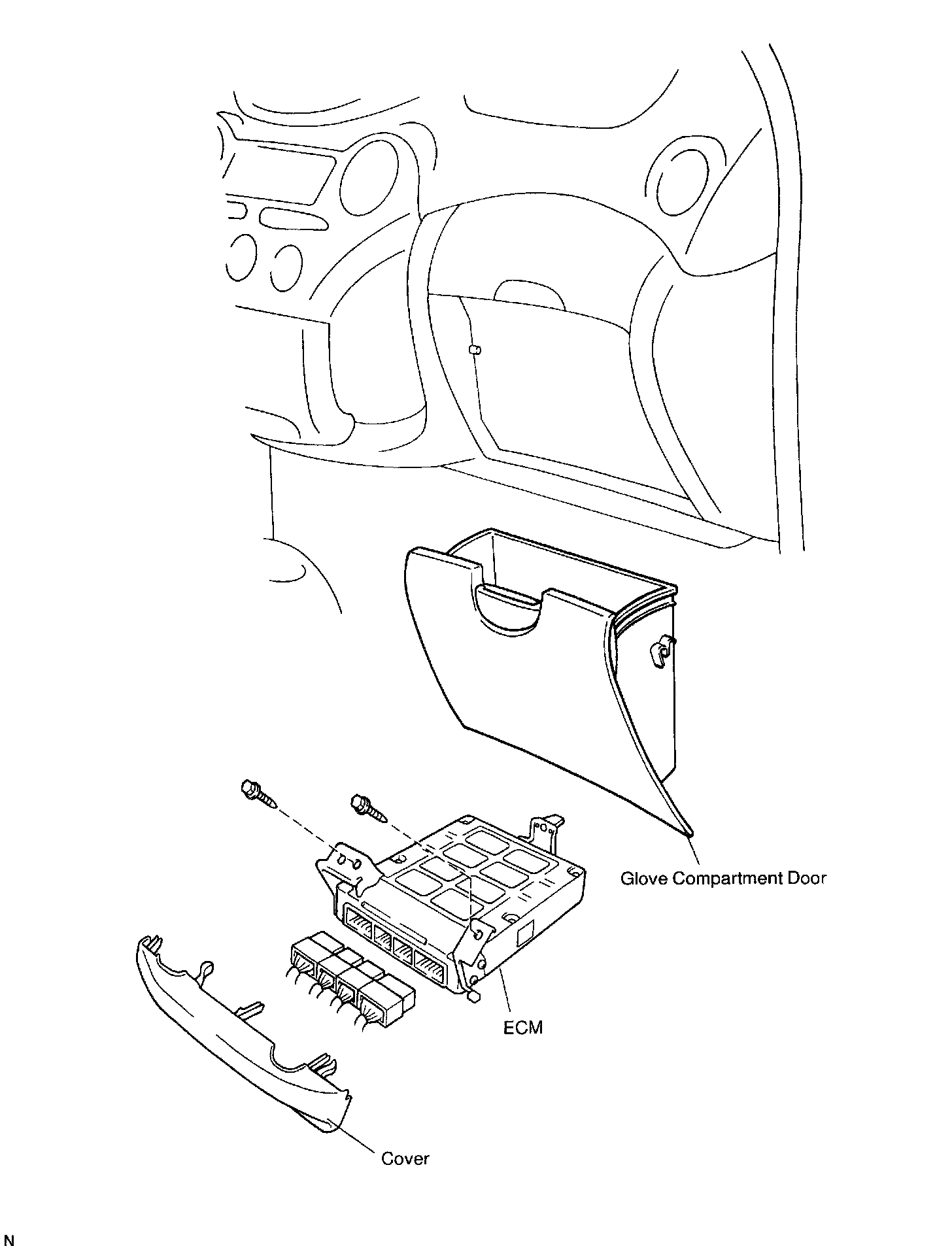 Glove Compartment Door

ECM

Cover

N