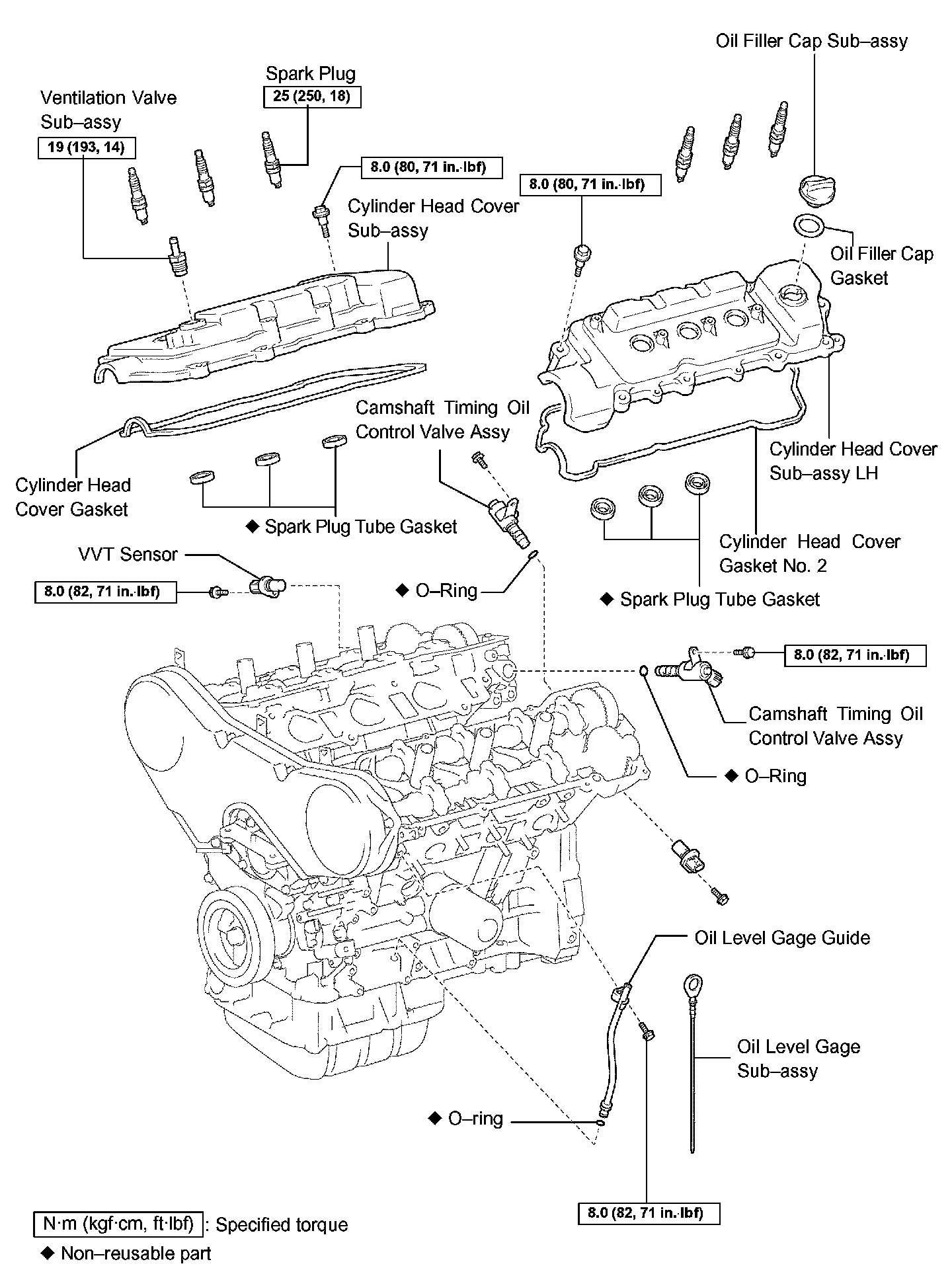 Oil Filler Cap Sub–assy

Spark Plug
25 (250, 18)

Ventilation Valve Sub–assy
19 (193, 14)

8.0 (80, 71 in.·lbf)

8.0 (80, 71 in.·lbf)

Cylinder Head Cover Sub–assy

Oil Filler Cap Gasket

Camshaft Timing Oil Control Valve Assy

Cylinder Head Cover Sub–assy LH

Cylinder Head Cover Gasket

◆ Spark Plug Tube Gasket

Cylinder Head Cover Gasket No. 2

VVT Sensor

8.0 (82, 71 in.·lbf)

◆ O–Ring

◆ Spark Plug Tube Gasket

8.0 (82, 71 in.·lbf)

Camshaft Timing Oil Control Valve Assy

◆ O–Ring

Oil Level Gage Guide

Oil Level Gage Sub–assy

◆ O–ring

8.0 (82, 71 in.·lbf)

N·m (kgf·cm, ft·lbf) : Specified torque

◆ Non–reusable part