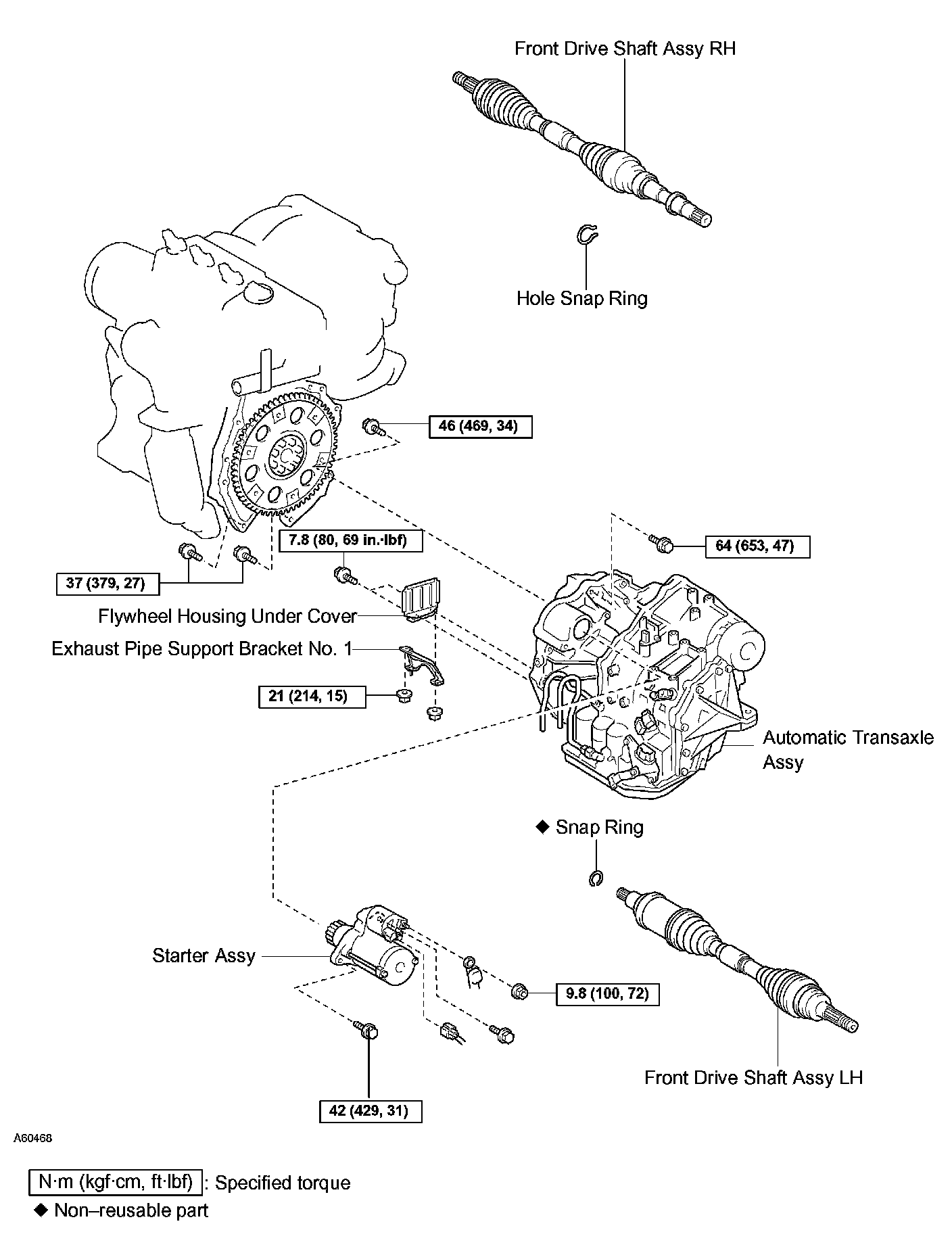 Front Drive Shaft Assy RH

Hole Snap Ring

46 (469, 34)

7.8 (80, 69 in.·lbf)

64 (653, 47)

37 (379, 27)

Flywheel Housing Under Cover

Exhaust Pipe Support Bracket No. 1

21 (214, 15)

Automatic Transaxle Assy

◆ Snap Ring

Starter Assy

9.8 (100, 72)

Front Drive Shaft Assy LH

42 (429, 31)

A60468

N·m (kgf·cm, ft·lbf) : Specified torque

◆ Non–reusable part