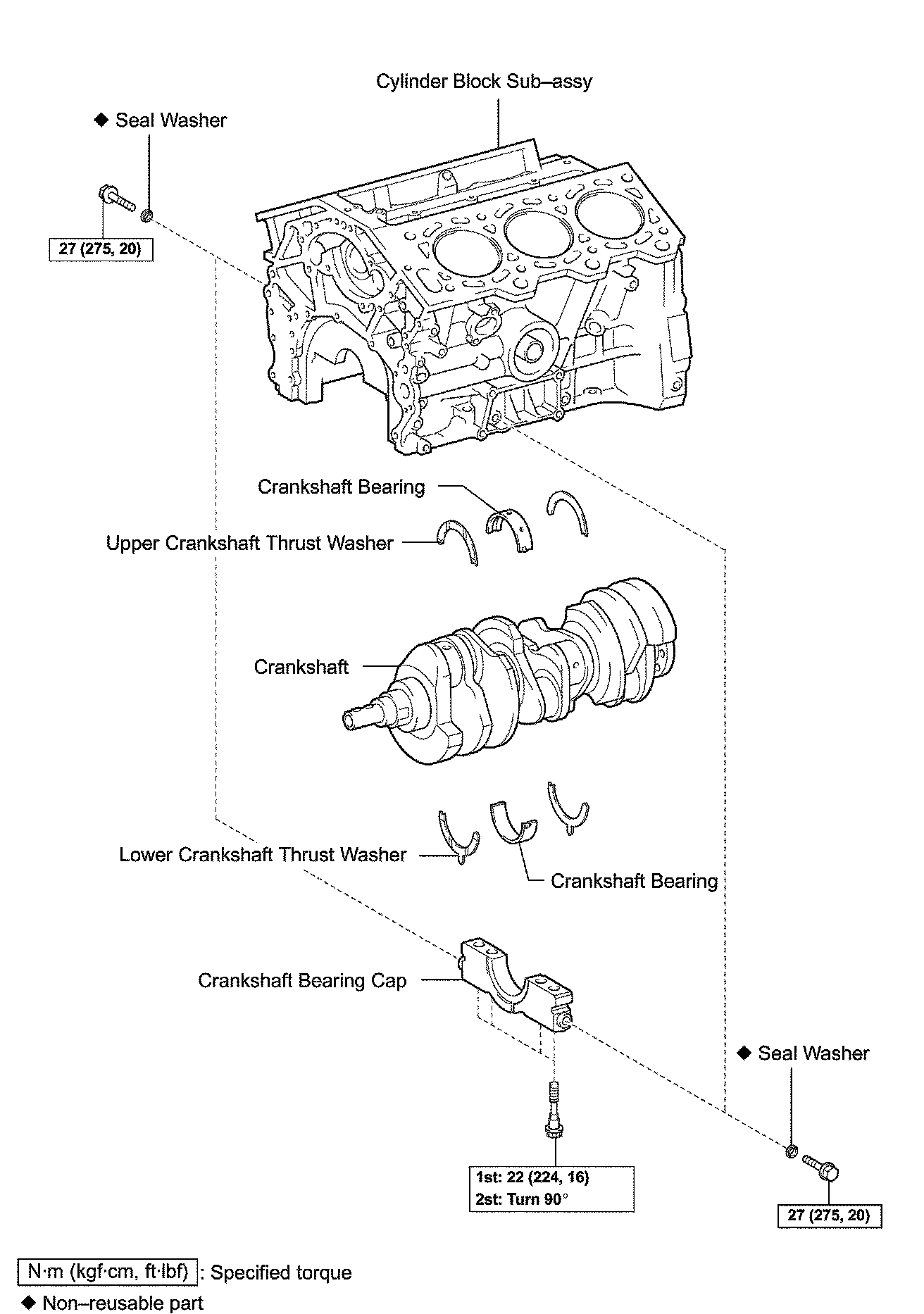 Cylinder Block Sub–assy

◆ Seal Washer

27 (275, 20)

Crankshaft Bearing

Upper Crankshaft Thrust Washer

Crankshaft

Lower Crankshaft Thrust Washer

Crankshaft Bearing

Crankshaft Bearing Cap

◆ Seal Washer

1st: 22 (224, 16)
2st: Turn 90°

27 (275, 20)

N·m (kgf·cm, ft·lbf) : Specified torque

◆ Non–reusable part