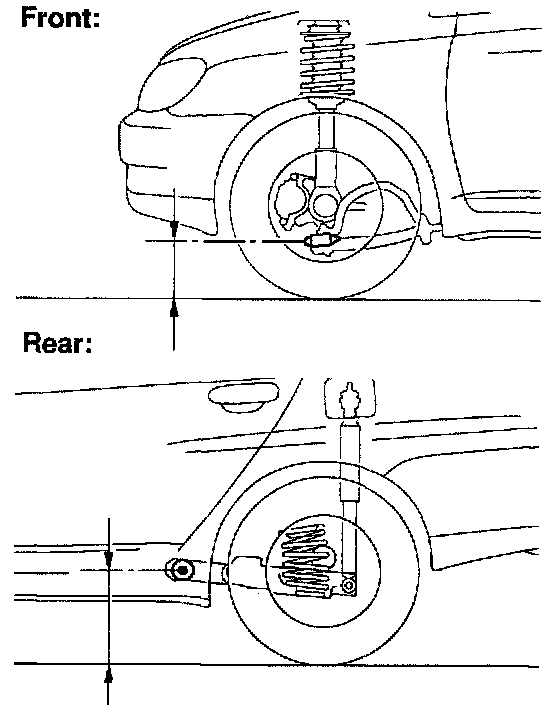 Front:

Rear: