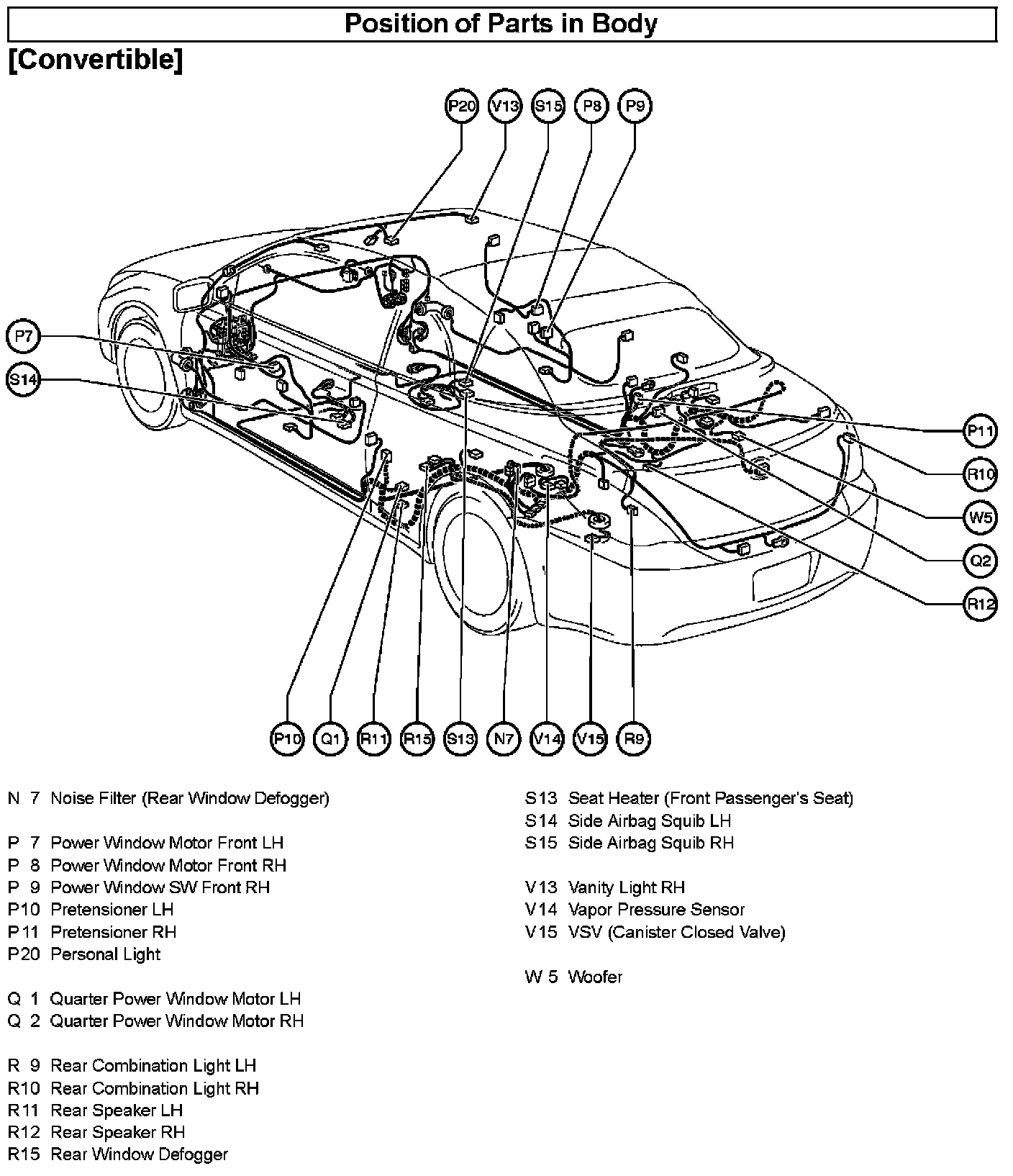 Position of Parts in Body

[Convertible]

P20 V13 S15 P8 P9

P7

S14

P11

R10

W5

Q2

R12

P10 Q1 R11 R15 S13 N7 V14 V15 R9

N 7 Noise Filter (Rear Window Defogger)

P 7 Power Window Motor Front LH
P 8 Power Window Motor Front RH
P 9 Power Window SW Front RH
P10 Pretensioner LH
P11 Pretensioner RH
P20 Personal Light

Q 1 Quarter Power Window Motor LH
Q 2 Quarter Power Window Motor RH

R 9 Rear Combination Light LH
R10 Rear Combination Light RH
R11 Rear Speaker LH
R12 Rear Speaker RH
R15 Rear Window Defogger

S13 Seat Heater (Front Passenger's Seat)
S14 Side Airbag Squib LH
S15 Side Airbag Squib RH

V13 Vanity Light RH
V14 Vapor Pressure Sensor
V15 VSV (Canister Closed Valve)

W 5 Woofer