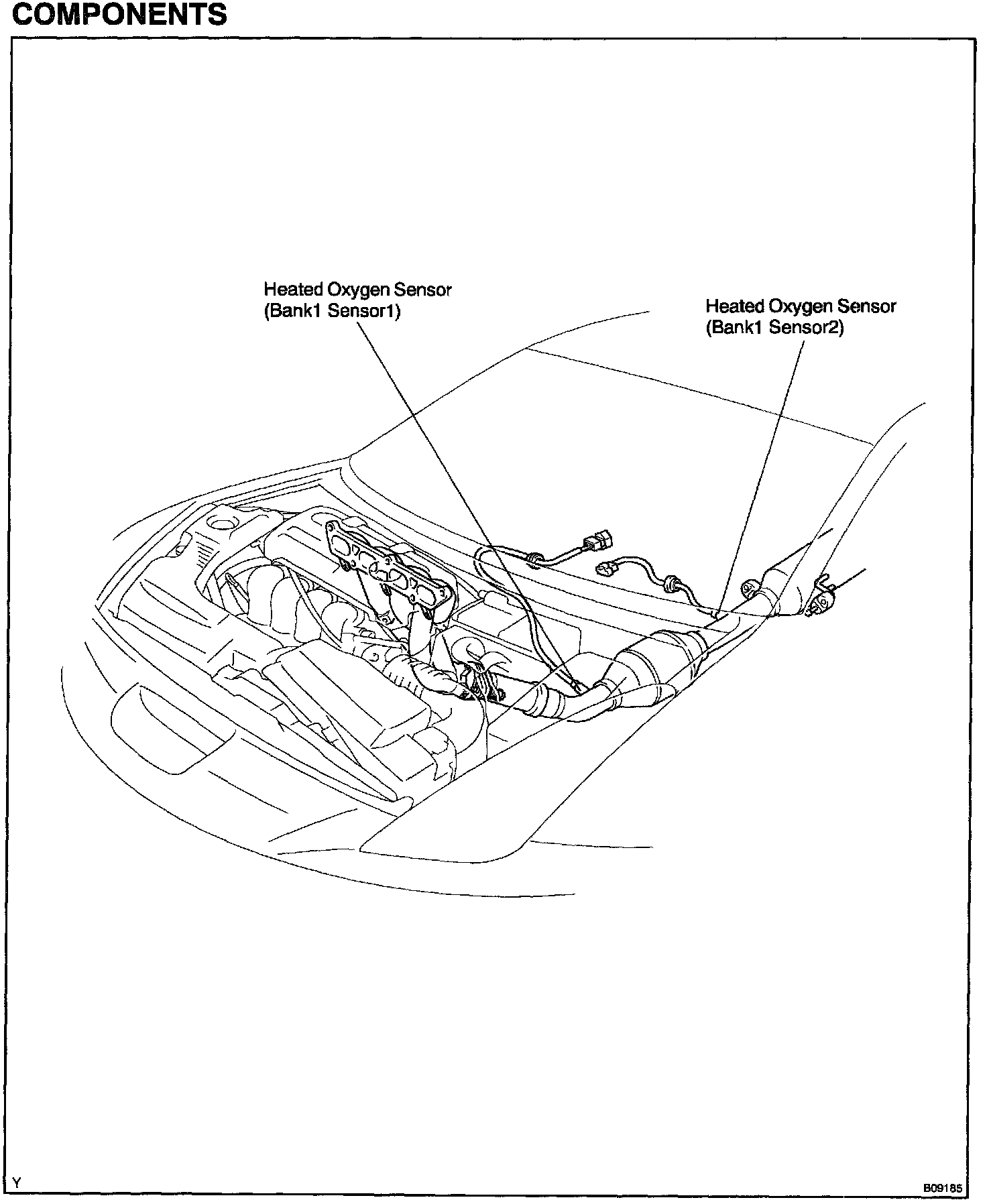 COMPONENTS

Heated Oxygen Sensor
(Bank1 Sensor1)

Heated Oxygen Sensor
(Bank1 Sensor2)

Y

B09185