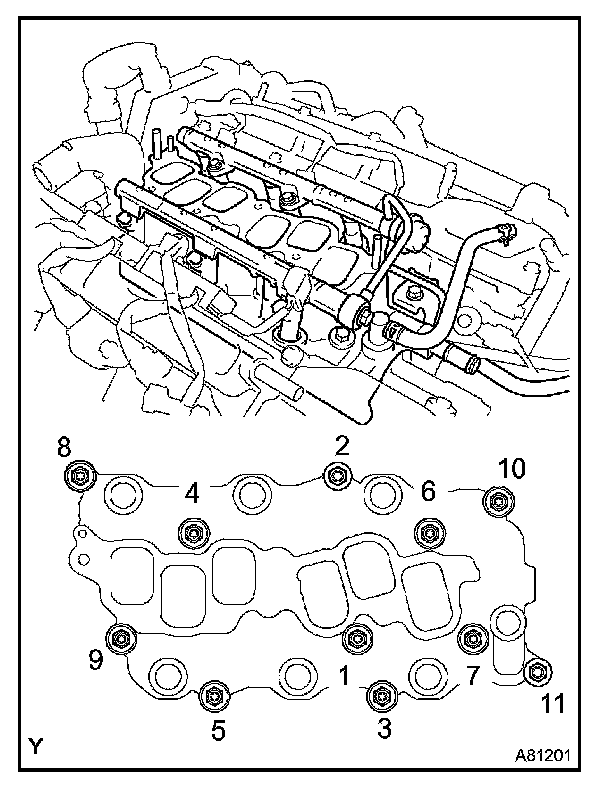 8
2
10
4
6
9
1
7
11
5
3
Y
A81201