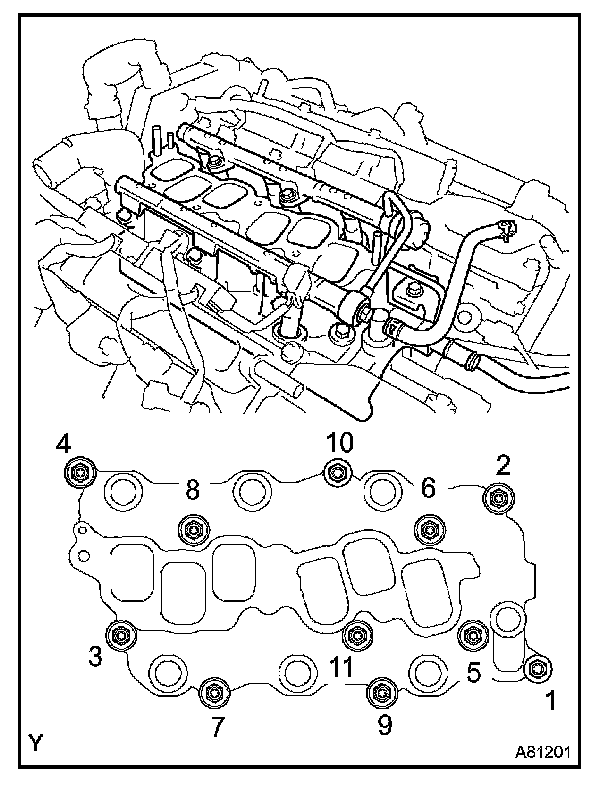 4
10
2
8
6
3
11
5
1
7
9
Y
A81201