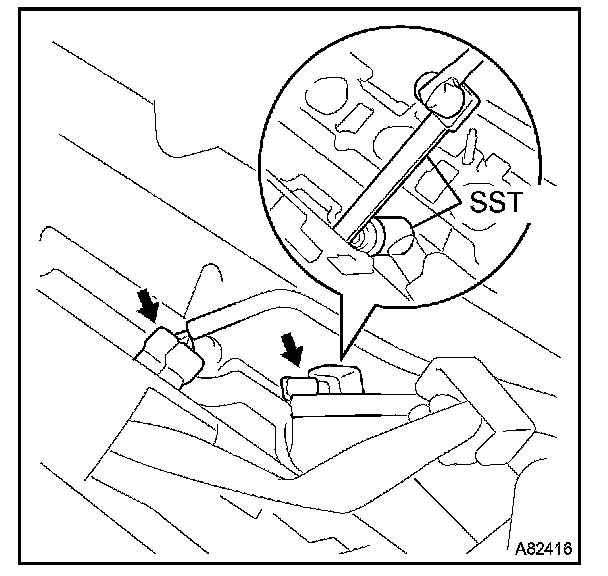 SST

A82416