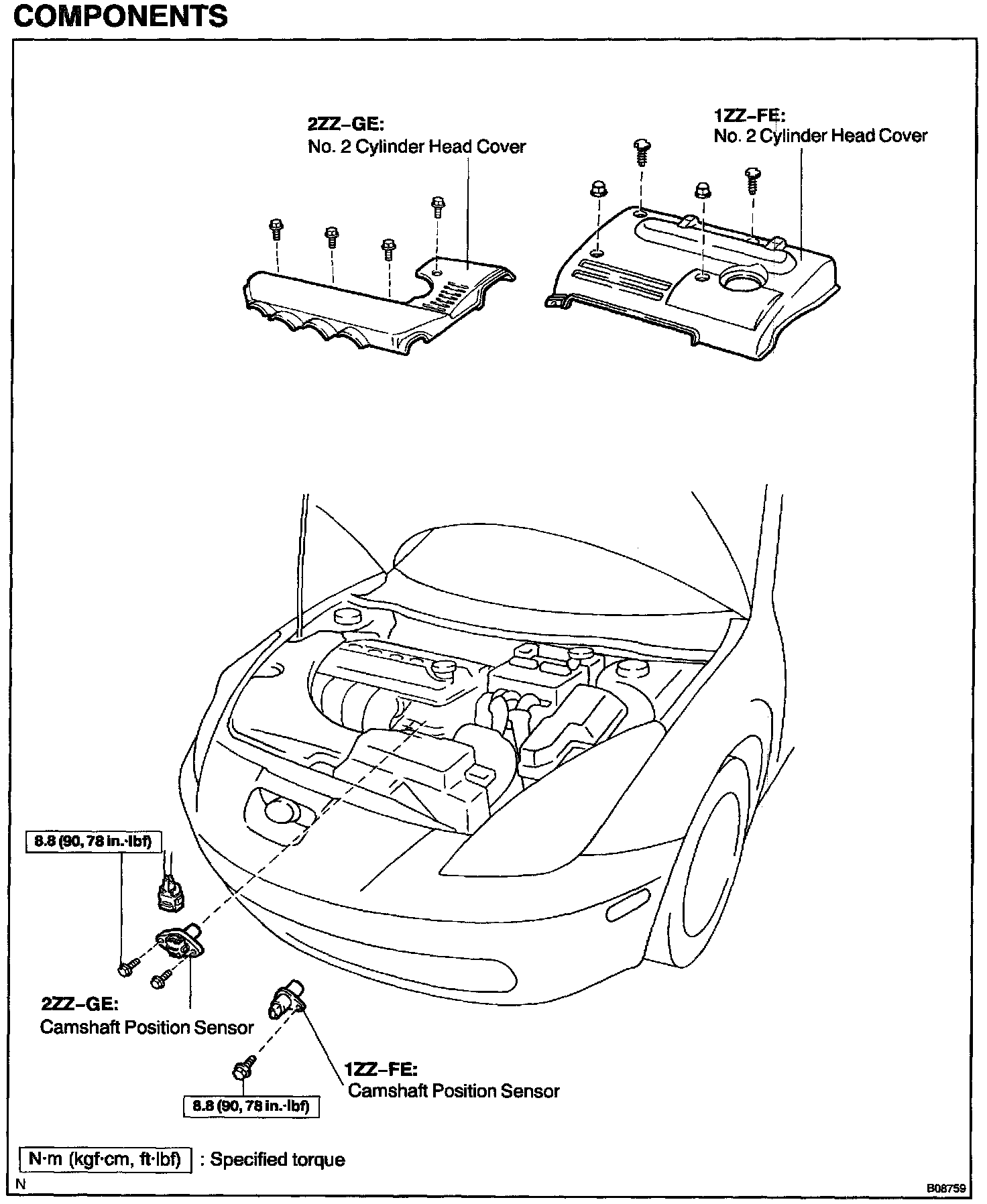 COMPONENTS

2ZZ–GE:
No. 2 Cylinder Head Cover

1ZZ–FE:
No. 2 Cylinder Head Cover

8.8 (90, 78 in.·lbf)

2ZZ–GE:
Camshaft Position Sensor

1ZZ–FE:
Camshaft Position Sensor

8.8 (90, 78 in.·lbf)

N·m (kgf·cm, ft·lbf) : Specified torque

N

B08759