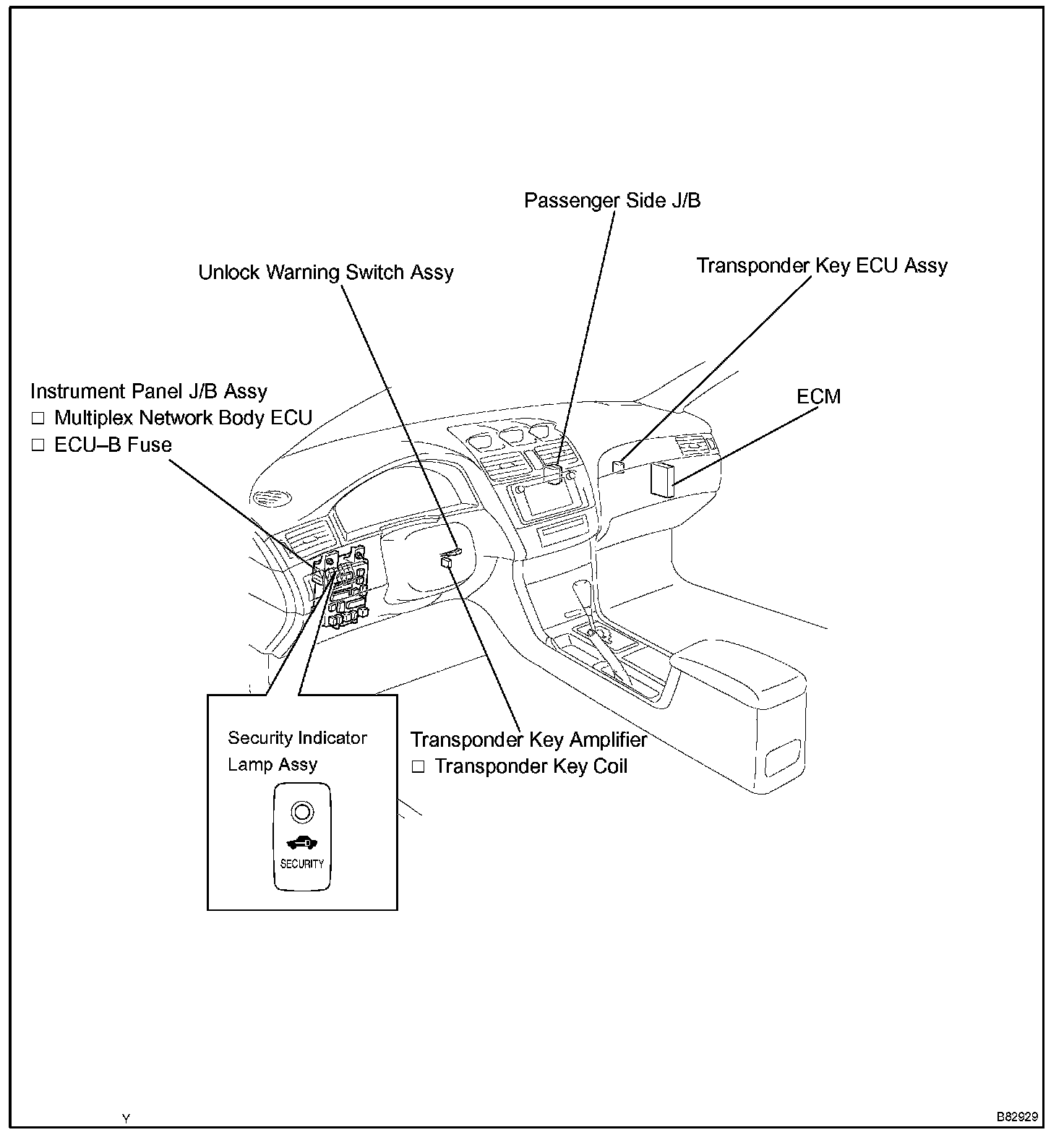 Passenger Side J/B

Unlock Warning Switch Assy

Transponder Key ECU Assy

Instrument Panel J/B Assy
□ Multiplex Network Body ECU
□ ECU–B Fuse

ECM

Security Indicator Lamp Assy

SECURITY

Transponder Key Amplifier
□ Transponder Key Coil

Y

B82929