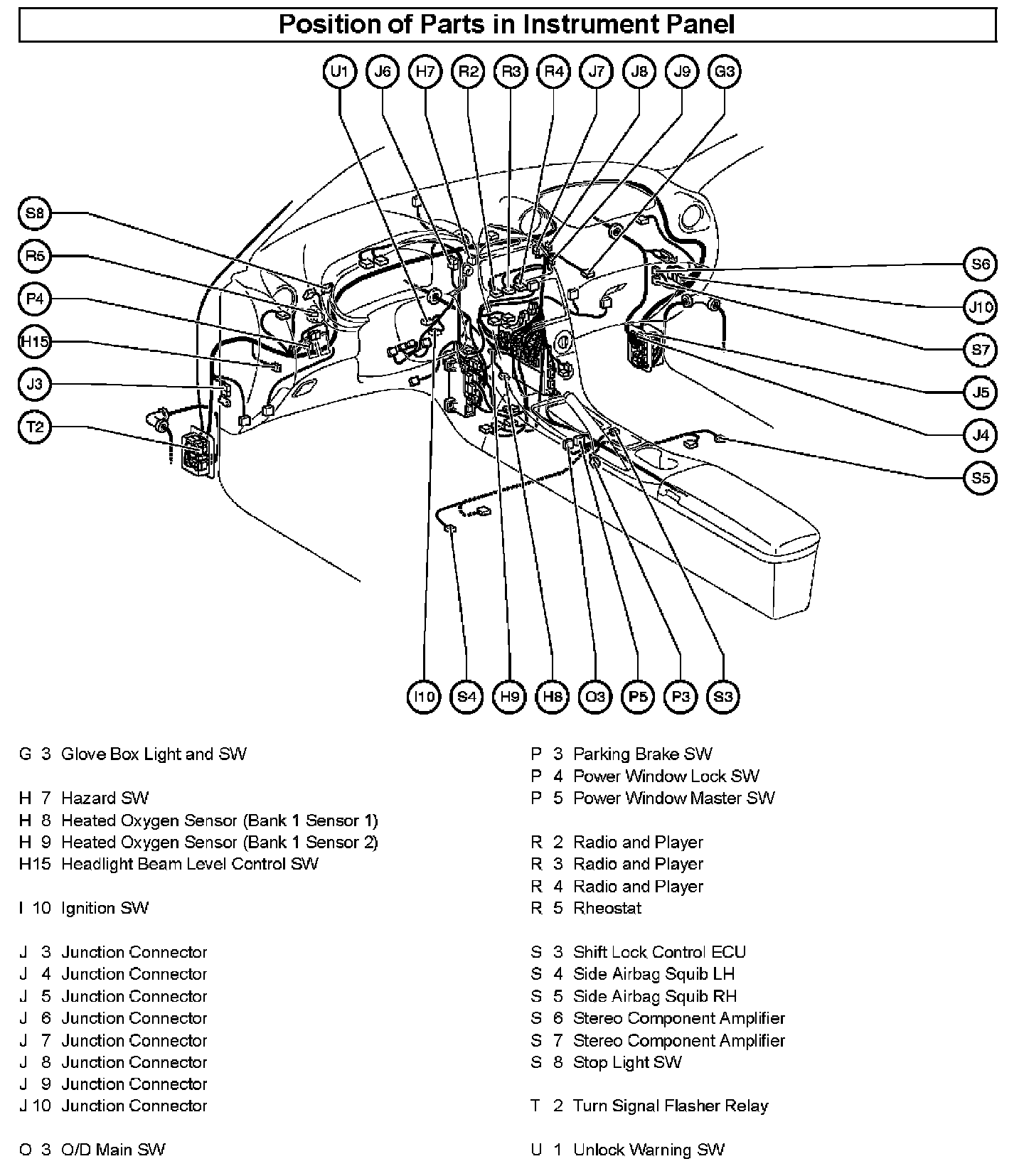 Position of Parts in Instrument Panel

U1 J6 H7 R2 R3 R4 J7 J8 J9 G3

S8
R5
P4
H15
J3
T2

S6
J10
S7
J5
J4
S5

I10 S4 H9 H8 O3 P5 P3 S3

G 3 Glove Box Light and SW

H 7 Hazard SW
H 8 Heated Oxygen Sensor (Bank 1 Sensor 1)
H 9 Heated Oxygen Sensor (Bank 1 Sensor 2)
H15 Headlight Beam Level Control SW

I 10 Ignition SW

J 3 Junction Connector
J 4 Junction Connector
J 5 Junction Connector
J 6 Junction Connector
J 7 Junction Connector
J 8 Junction Connector
J 9 Junction Connector
J 10 Junction Connector

O 3 O/D Main SW

P 3 Parking Brake SW
P 4 Power Window Lock SW
P 5 Power Window Master SW

R 2 Radio and Player
R 3 Radio and Player
R 4 Radio and Player
R 5 Rheostat

S 3 Shift Lock Control ECU
S 4 Side Airbag Squib LH
S 5 Side Airbag Squib RH
S 6 Stereo Component Amplifier
S 7 Stereo Component Amplifier
S 8 Stop Light SW

T 2 Turn Signal Flasher Relay

U 1 Unlock Warning SW