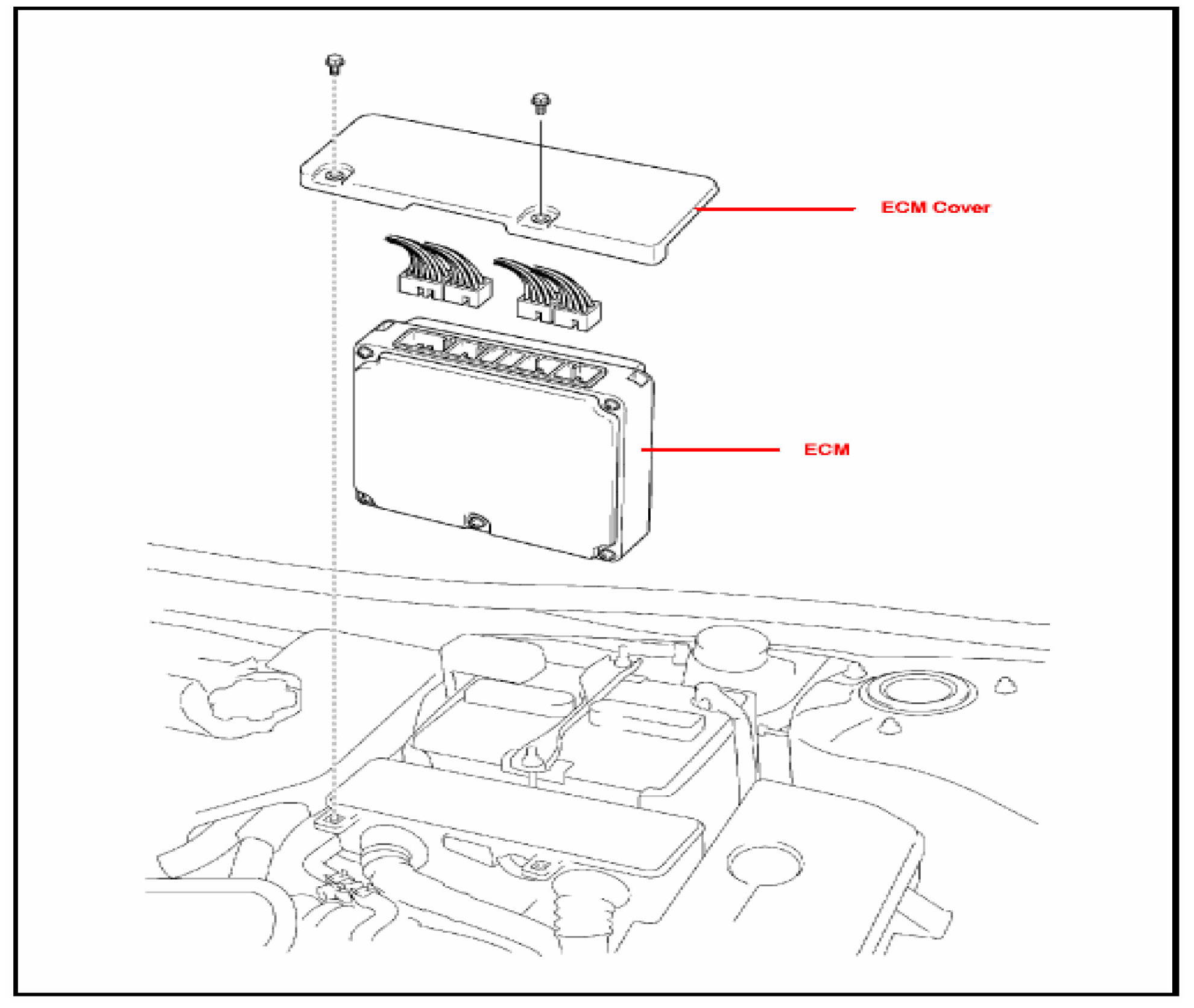 ECM Cover

ECM