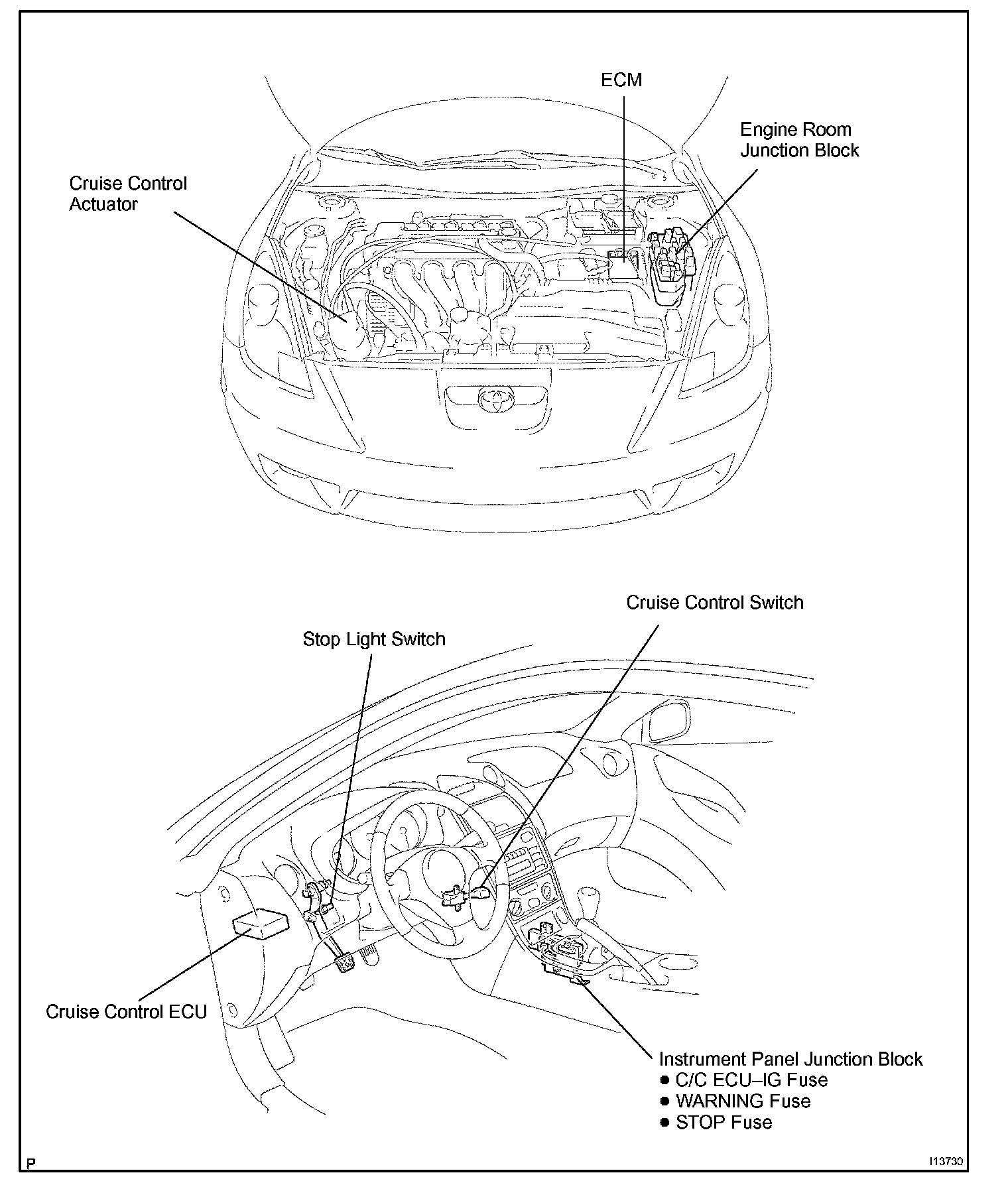 ECM

Engine Room
Junction Block

Cruise Control
Actuator

Cruise Control Switch

Stop Light Switch

Cruise Control ECU

Instrument Panel Junction Block
● C/C ECU–IG Fuse
● WARNING Fuse
● STOP Fuse

P

I13730