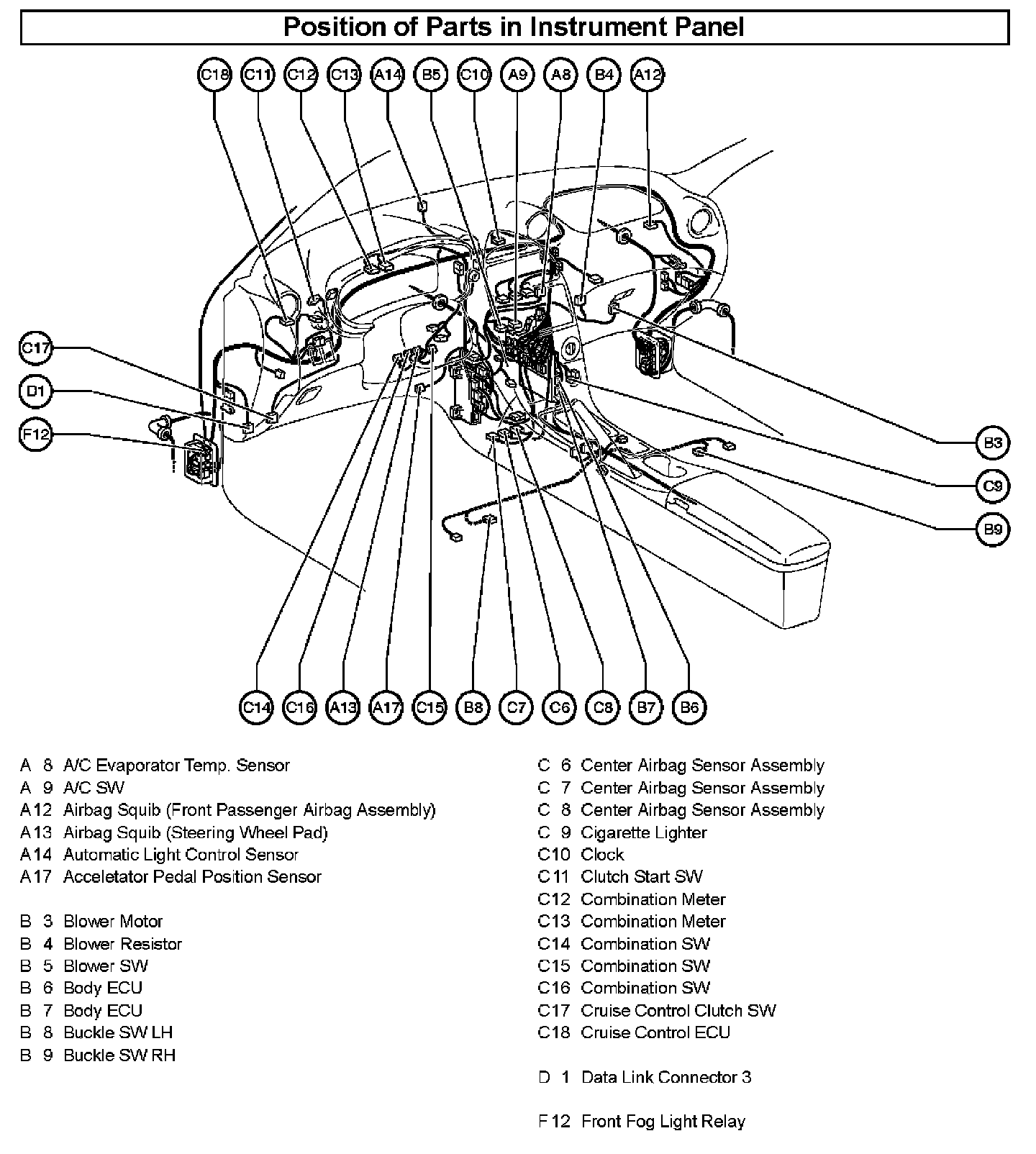 Position of Parts in Instrument Panel

C18 C11 C12 C13 A14 B5 C10 A9 A8 B4 A12

C17

D1

F12

B3

C9

B9

C14 C16 A13 A17 C15 B8 C7 C6 C8 B7 B6

A 8 A/C Evaporator Temp. Sensor
A 9 A/C SW
A12 Airbag Squib (Front Passenger Airbag Assembly)
A13 Airbag Squib (Steering Wheel Pad)
A14 Automatic Light Control Sensor
A17 Acceletator Pedal Position Sensor

B 3 Blower Motor
B 4 Blower Resistor
B 5 Blower SW
B 6 Body ECU
B 7 Body ECU
B 8 Buckle SW LH
B 9 Buckle SW RH

C 6 Center Airbag Sensor Assembly
C 7 Center Airbag Sensor Assembly
C 8 Center Airbag Sensor Assembly
C 9 Cigarette Lighter
C10 Clock
C11 Clutch Start SW
C12 Combination Meter
C13 Combination Meter
C14 Combination SW
C15 Combination SW
C16 Combination SW
C17 Cruise Control Clutch SW
C18 Cruise Control ECU

D 1 Data Link Connector 3

F12 Front Fog Light Relay