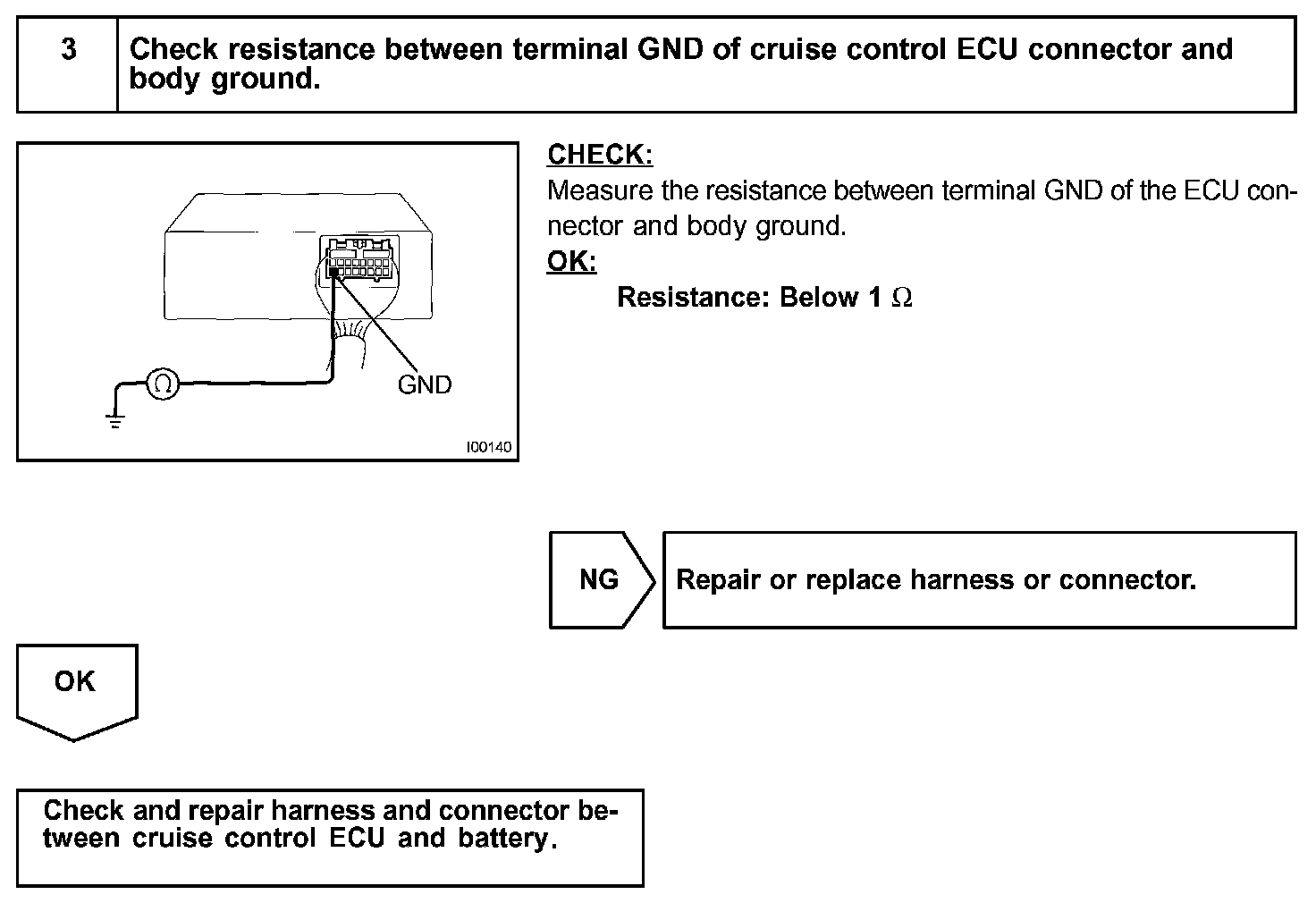 3 Check resistance between terminal GND of cruise control ECU connector and body ground.

$\Omega$

GND

I00140

CHECK:
Measure the resistance between terminal GND of the ECU connector and body ground.
OK:
Resistance: Below 1 $\Omega$

NG

Repair or replace harness or connector.

OK

Check and repair harness and connector between cruise control ECU and battery.