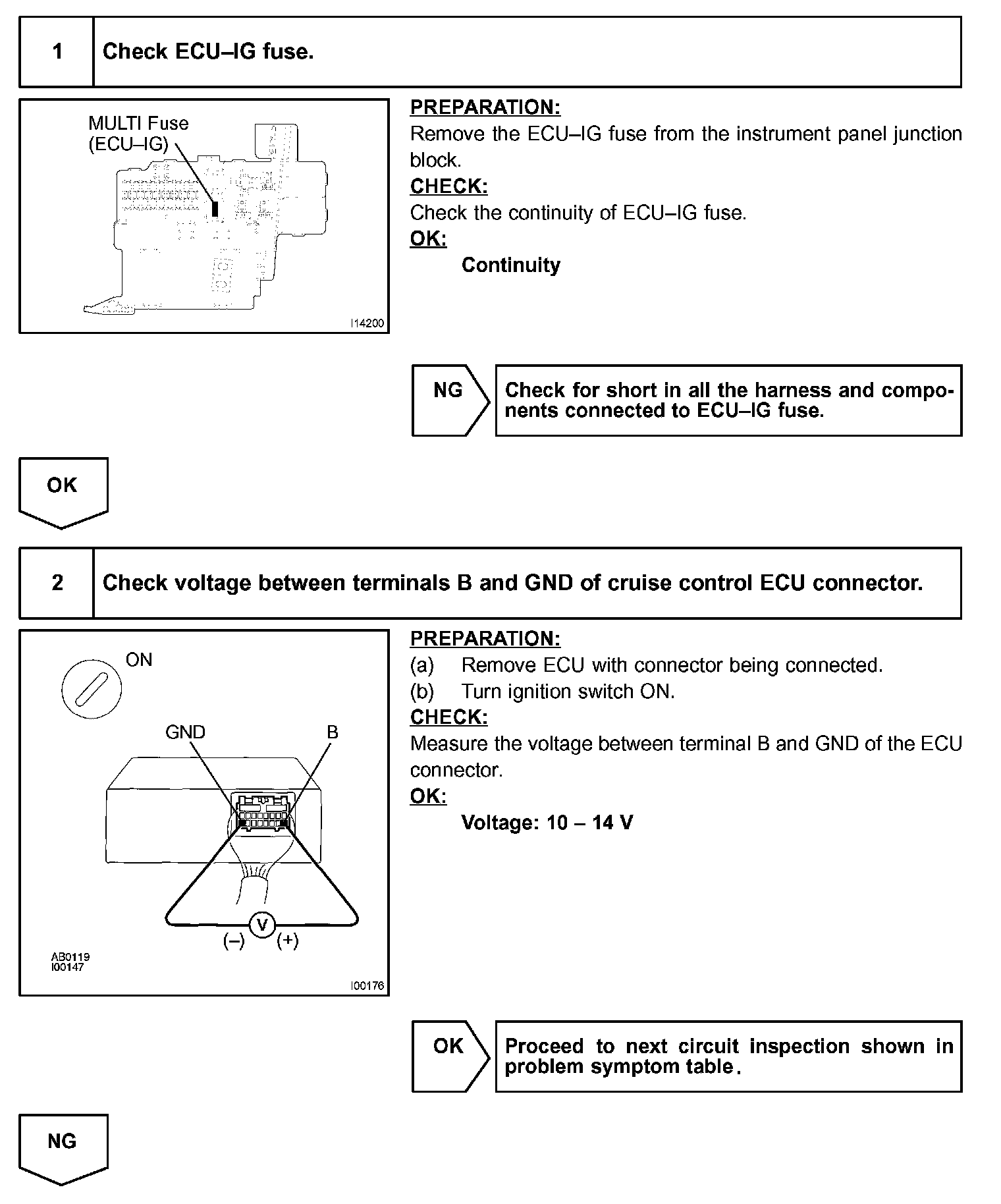 1 Check ECU–IG fuse.

MULTI Fuse
(ECU–IG)

I14200

PREPARATION:
Remove the ECU–IG fuse from the instrument panel junction block.
CHECK:
Check the continuity of ECU–IG fuse.
OK:
Continuity

NG

Check for short in all the harness and components connected to ECU–IG fuse.

OK

2 Check voltage between terminals B and GND of cruise control ECU connector.

ON

GND

B

V

(–) (+)

AB0119
I00147

I00176

PREPARATION:
(a) Remove ECU with connector being connected.
(b) Turn ignition switch ON.
CHECK:
Measure the voltage between terminal B and GND of the ECU connector.
OK:
Voltage: 10 – 14 V

OK

Proceed to next circuit inspection shown in problem symptom table.

NG