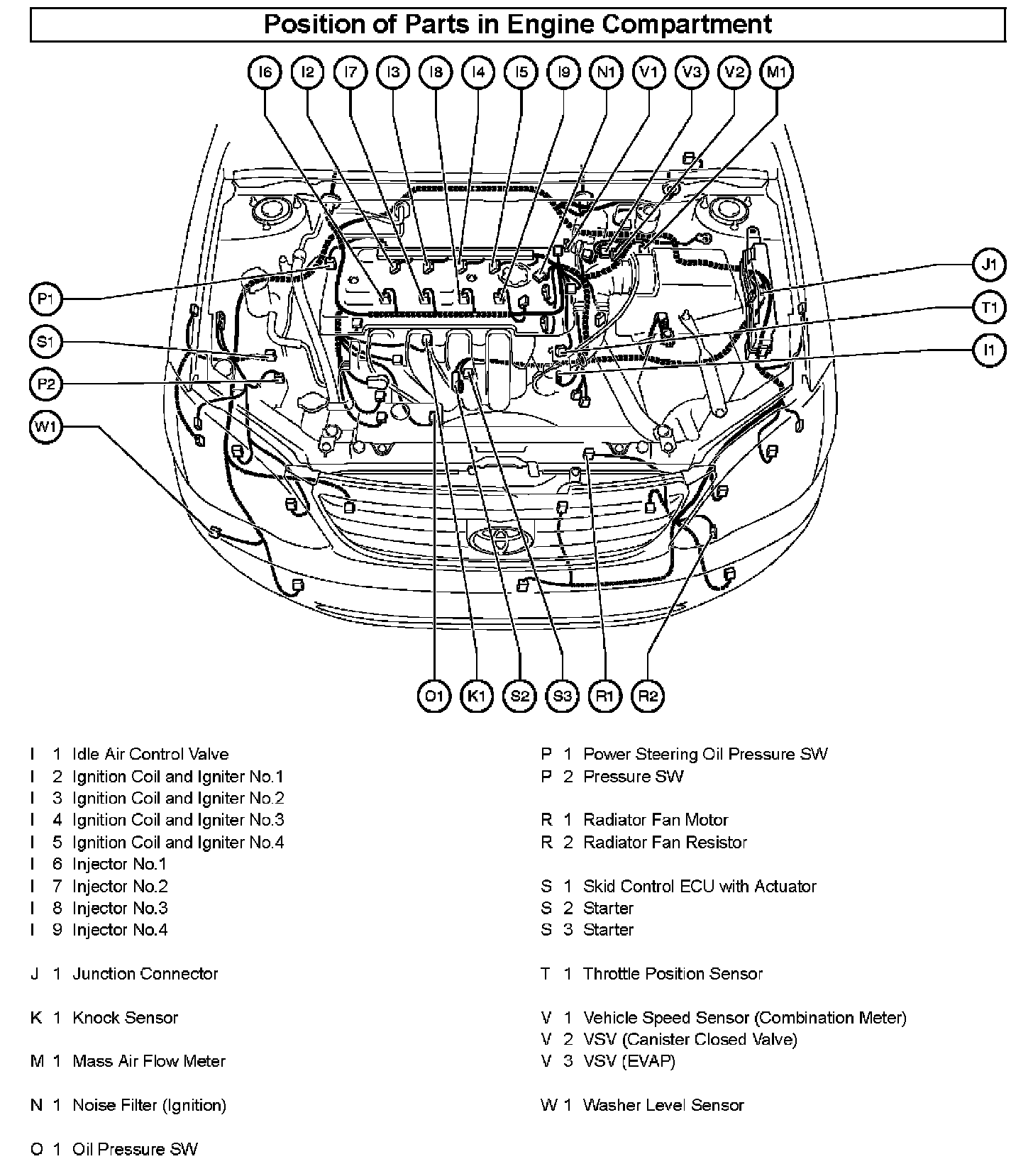 Position of Parts in Engine Compartment

I6 I2 I7 I3 I8 I4 I5 I9 N1 V1 V3 V2 M1

P1
S1
P2
W1

J1
T1
I1

O1 K1 S2 S3 R1 R2

I 1 Idle Air Control Valve
I 2 Ignition Coil and Igniter No.1
I 3 Ignition Coil and Igniter No.2
I 4 Ignition Coil and Igniter No.3
I 5 Ignition Coil and Igniter No.4
I 6 Injector No.1
I 7 Injector No.2
I 8 Injector No.3
I 9 Injector No.4

J 1 Junction Connector

K 1 Knock Sensor

M 1 Mass Air Flow Meter

N 1 Noise Filter (Ignition)

O 1 Oil Pressure SW

P 1 Power Steering Oil Pressure SW
P 2 Pressure SW

R 1 Radiator Fan Motor
R 2 Radiator Fan Resistor

S 1 Skid Control ECU with Actuator
S 2 Starter
S 3 Starter

T 1 Throttle Position Sensor

V 1 Vehicle Speed Sensor (Combination Meter)
V 2 VSV (Canister Closed Valve)
V 3 VSV (EVAP)

W 1 Washer Level Sensor