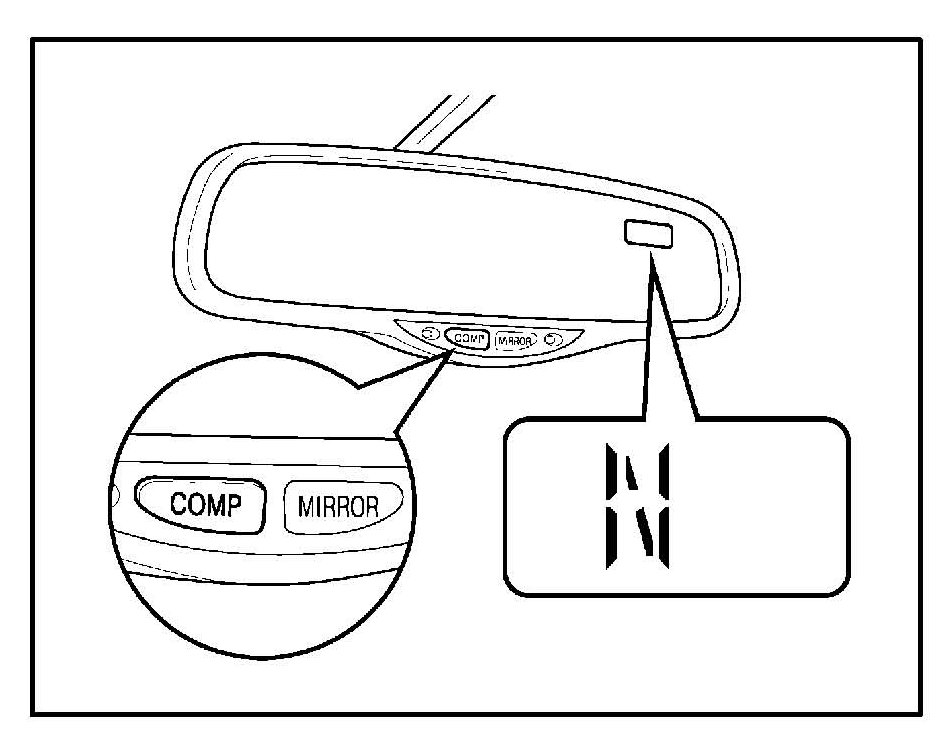 COMP
MIRROR
COMP
MIRROR
N