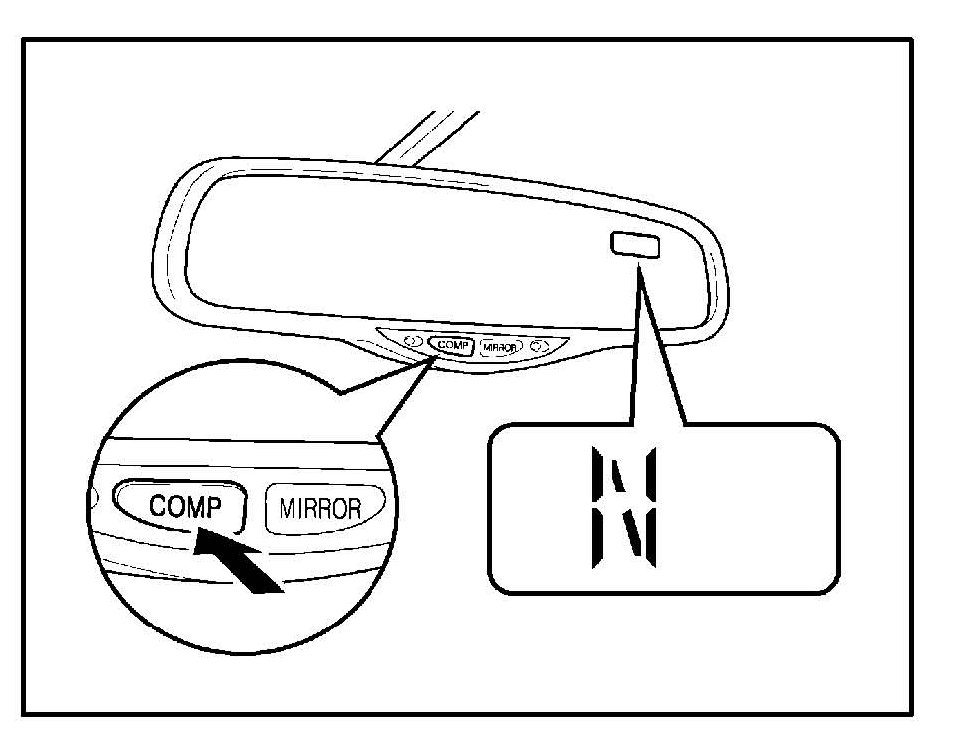 COMP MIRROR

COMP MIRROR

N