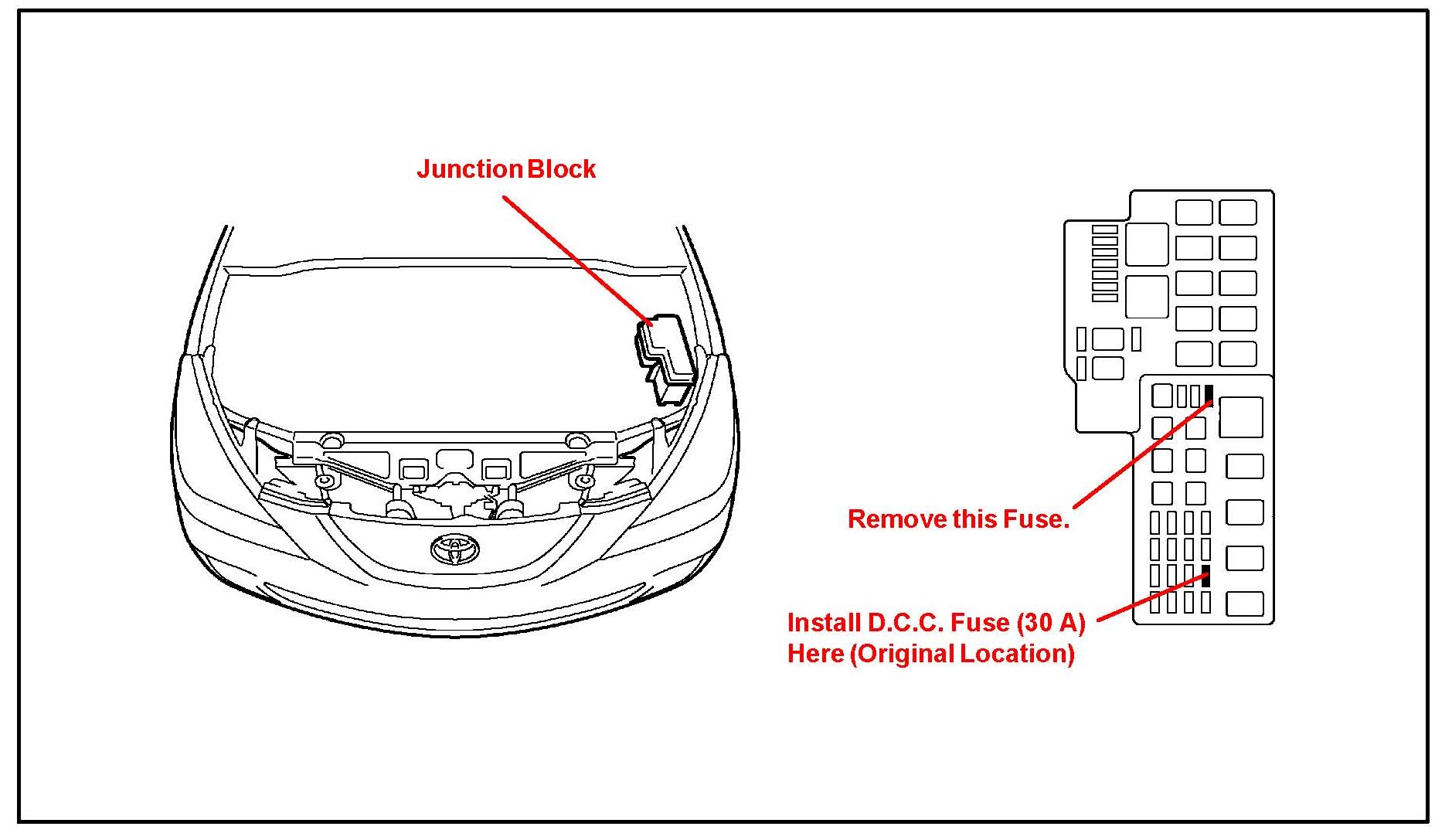 Junction Block

Remove this Fuse.

Install D.C.C. Fuse (30 A) Here (Original Location)