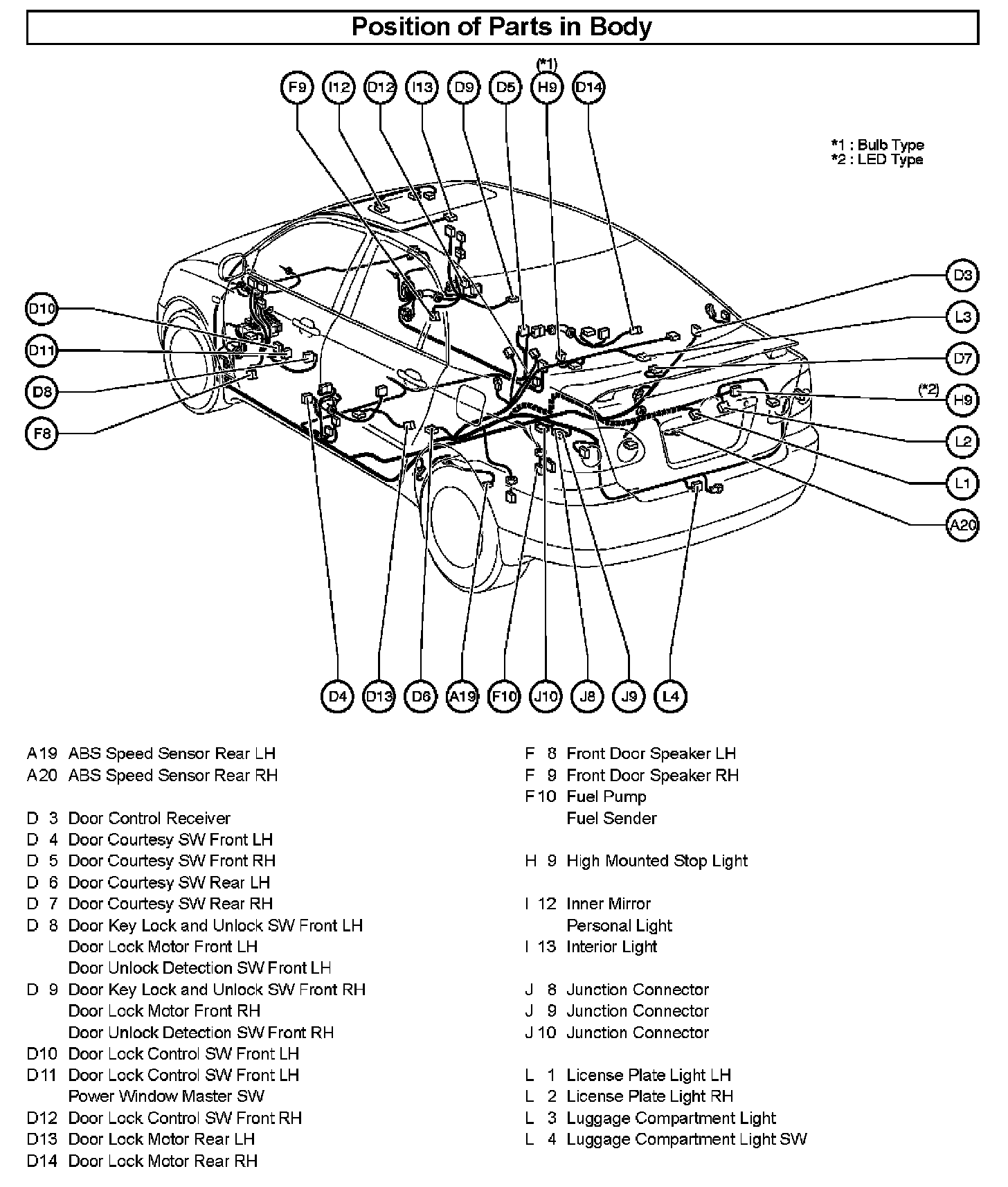 Position of Parts in Body

(*1)
F9 I12 D12 I13 D9 D5 H9 D14

*1 : Bulb Type
*2 : LED Type

D10
D11
D8
F8

D3
L3
D7
(*2)
H9
L2
L1
A20

D4 D13 D6 A19 F10 J10 J8 J9 L4

A19 ABS Speed Sensor Rear LH
A20 ABS Speed Sensor Rear RH

D 3 Door Control Receiver
D 4 Door Courtesy SW Front LH
D 5 Door Courtesy SW Front RH
D 6 Door Courtesy SW Rear LH
D 7 Door Courtesy SW Rear RH
D 8 Door Key Lock and Unlock SW Front LH
Door Lock Motor Front LH
Door Unlock Detection SW Front LH
D 9 Door Key Lock and Unlock SW Front RH
Door Lock Motor Front RH
Door Unlock Detection SW Front RH
D10 Door Lock Control SW Front LH
D11 Door Lock Control SW Front LH
Power Window Master SW
D12 Door Lock Control SW Front RH
D13 Door Lock Motor Rear LH
D14 Door Lock Motor Rear RH

F 8 Front Door Speaker LH
F 9 Front Door Speaker RH
F10 Fuel Pump
Fuel Sender

H 9 High Mounted Stop Light

I 12 Inner Mirror
Personal Light
I 13 Interior Light

J 8 Junction Connector
J 9 Junction Connector
J 10 Junction Connector

L 1 License Plate Light LH
L 2 License Plate Light RH
L 3 Luggage Compartment Light
L 4 Luggage Compartment Light SW