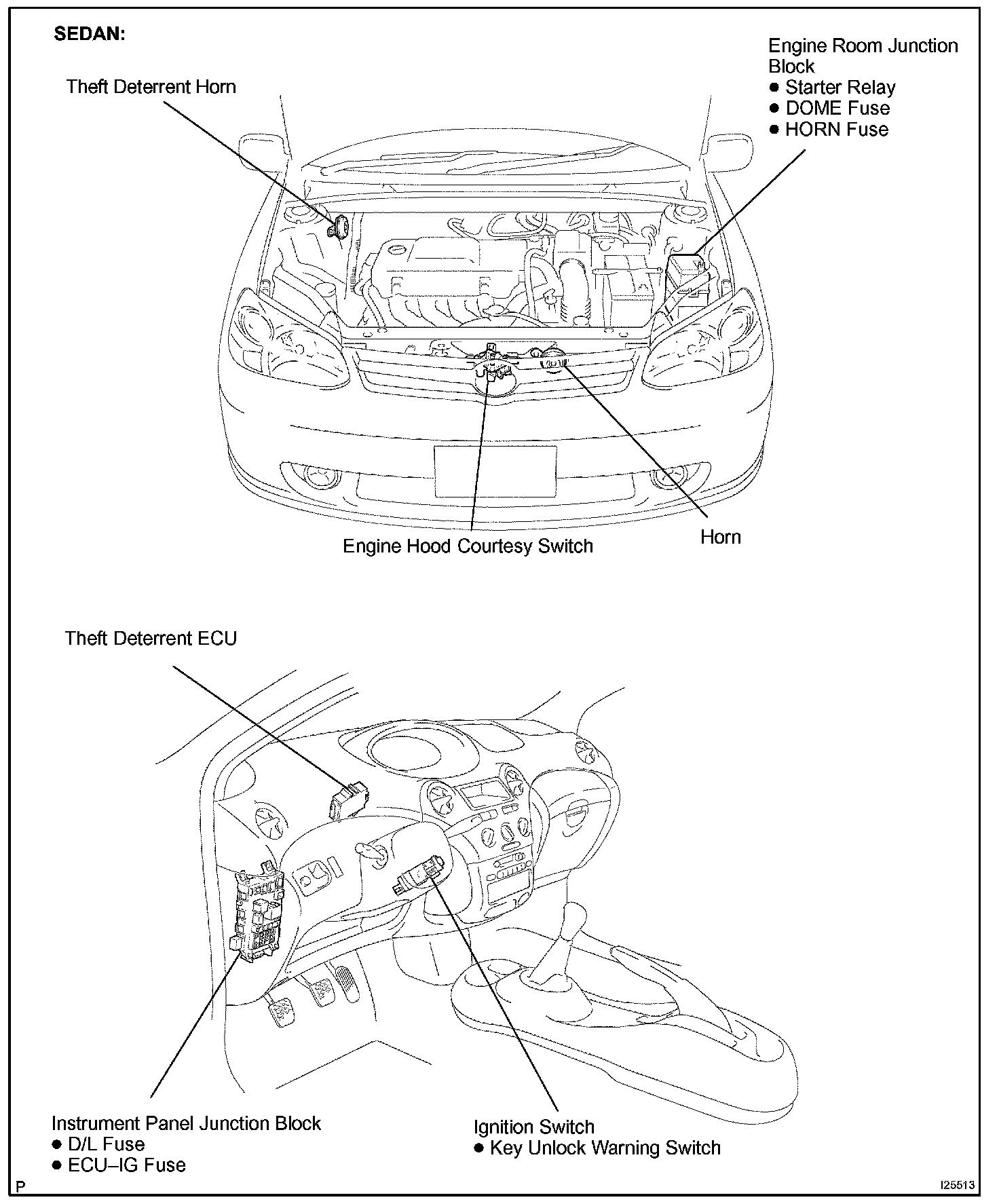 SEDAN:

Theft Deterrent Horn

Engine Room Junction Block
● Starter Relay
● DOME Fuse
● HORN Fuse

Engine Hood Courtesy Switch

Horn

Theft Deterrent ECU

Instrument Panel Junction Block
● D/L Fuse
● ECU–IG Fuse

Ignition Switch
● Key Unlock Warning Switch

P

I25513