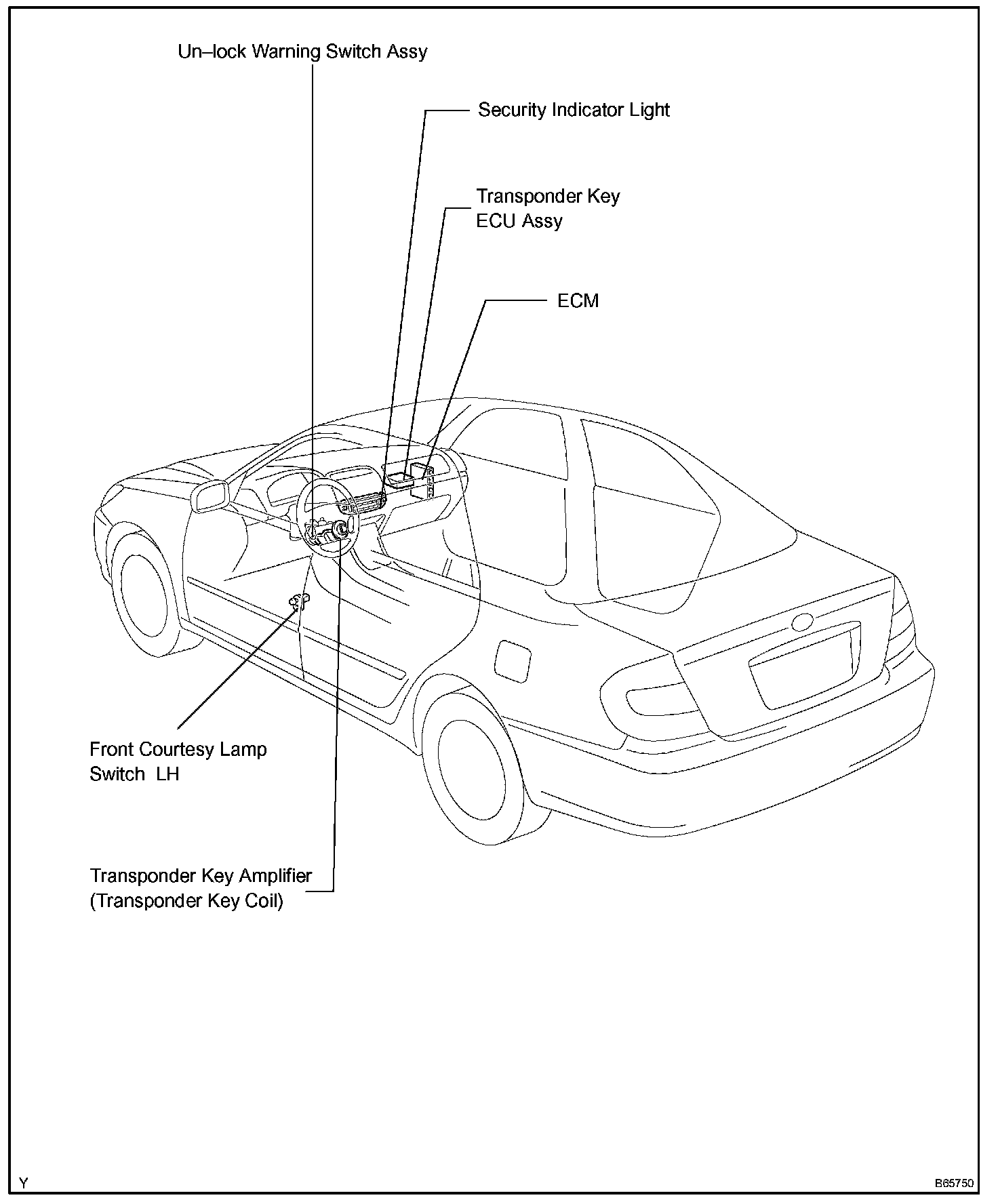 Un–lock Warning Switch Assy

Security Indicator Light

Transponder Key
ECU Assy

ECM

Front Courtesy Lamp
Switch LH

Transponder Key Amplifier
(Transponder Key Coil)

Y

B65750