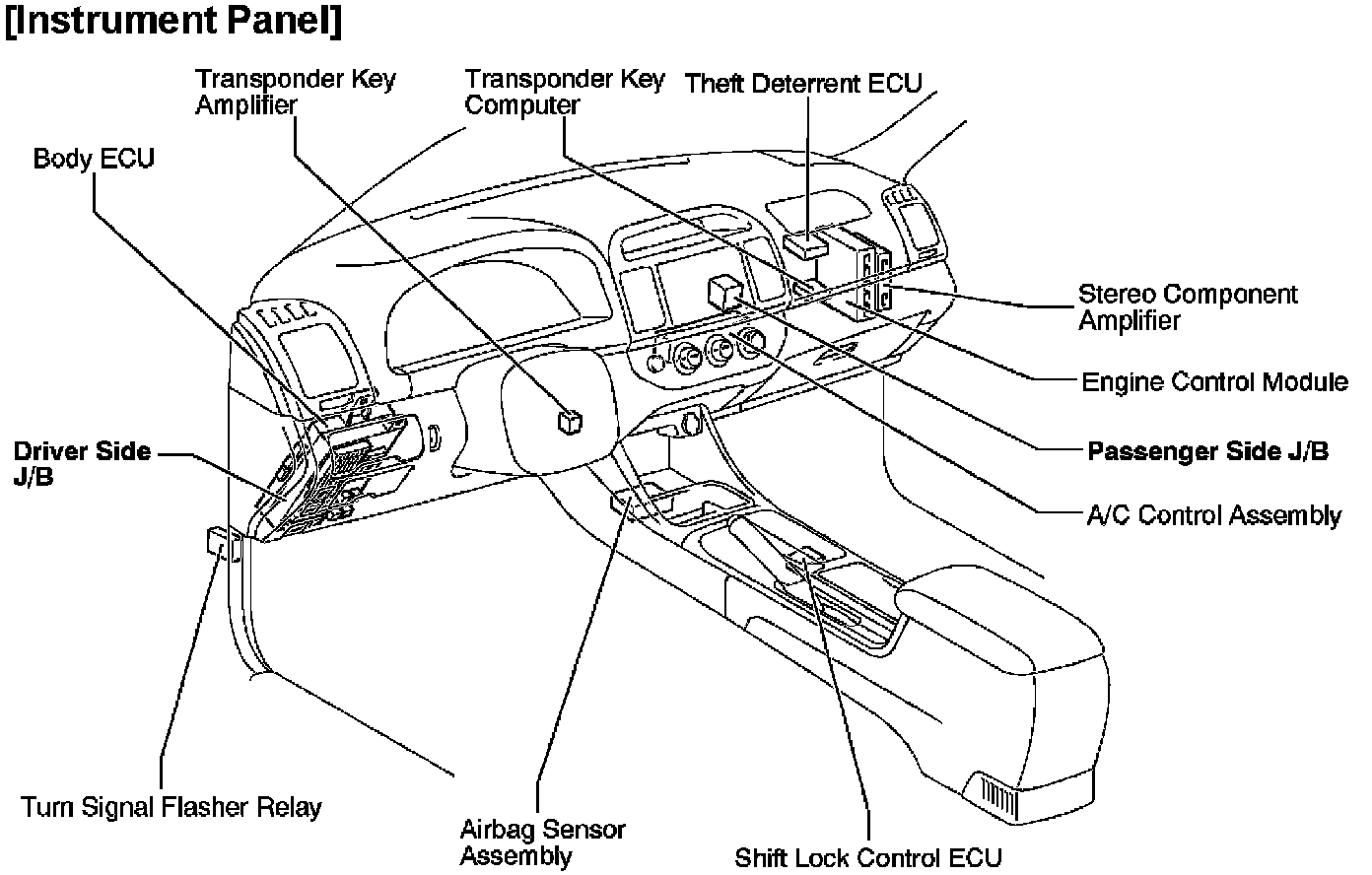 [Instrument Panel]

Transponder Key Amplifier

Transponder Key Computer

Theft Deterrent ECU

Body ECU

Stereo Component Amplifier

Engine Control Module

Driver Side J/B

Passenger Side J/B

A/C Control Assembly

Turn Signal Flasher Relay

Airbag Sensor Assembly

Shift Lock Control ECU