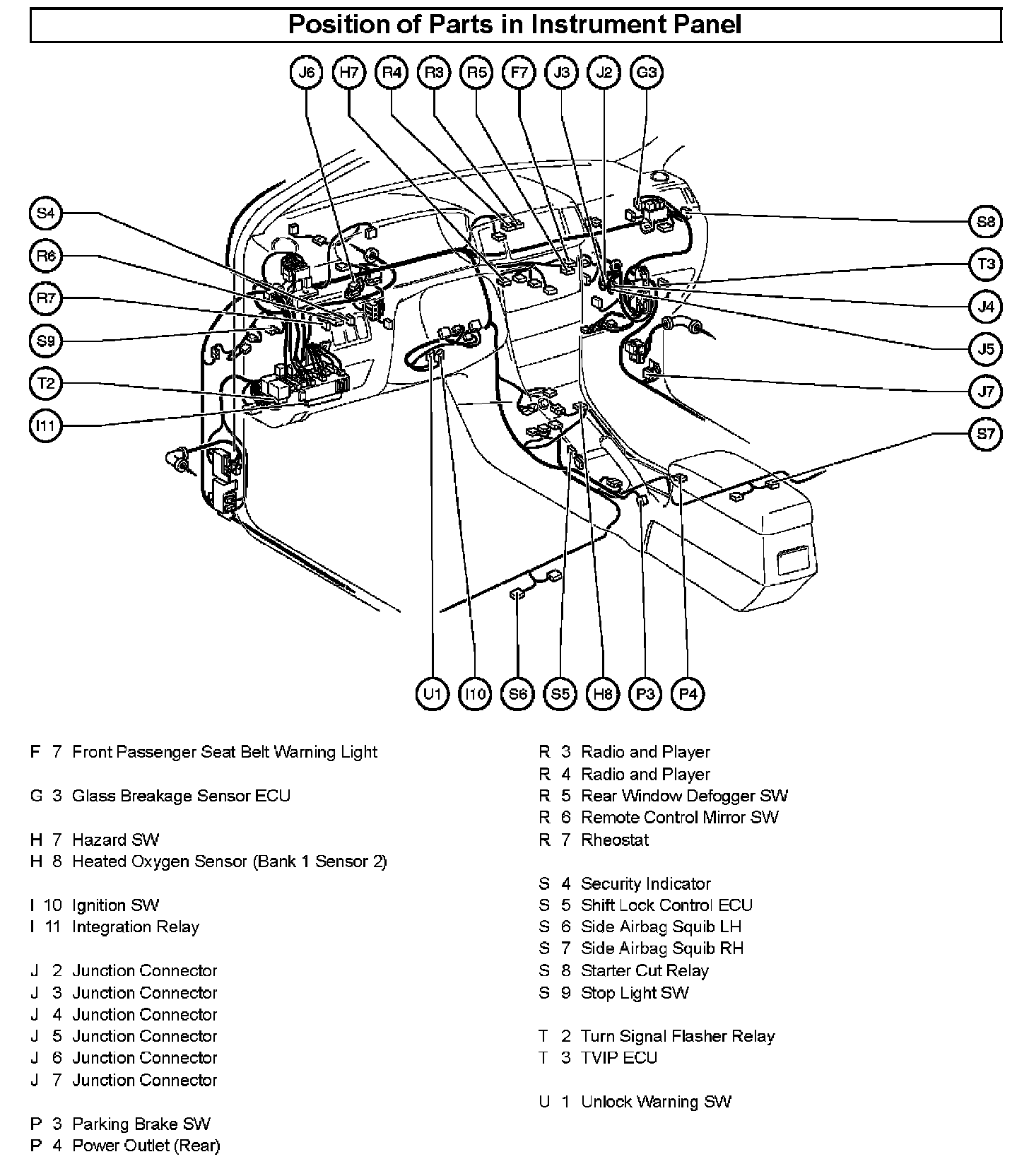 Position of Parts in Instrument Panel

J6 H7 R4 R3 R5 F7 J3 J2 G3

S4
R6
R7
S9
T2
I11

S8
T3
J4
J5
J7
S7

U1 I10 S6 S5 H8 P3 P4

F 7 Front Passenger Seat Belt Warning Light

G 3 Glass Breakage Sensor ECU

H 7 Hazard SW
H 8 Heated Oxygen Sensor (Bank 1 Sensor 2)

I 10 Ignition SW
I 11 Integration Relay

J 2 Junction Connector
J 3 Junction Connector
J 4 Junction Connector
J 5 Junction Connector
J 6 Junction Connector
J 7 Junction Connector

P 3 Parking Brake SW
P 4 Power Outlet (Rear)

R 3 Radio and Player
R 4 Radio and Player
R 5 Rear Window Defogger SW
R 6 Remote Control Mirror SW
R 7 Rheostat

S 4 Security Indicator
S 5 Shift Lock Control ECU
S 6 Side Airbag Squib LH
S 7 Side Airbag Squib RH
S 8 Starter Cut Relay
S 9 Stop Light SW

T 2 Turn Signal Flasher Relay
T 3 TVIP ECU

U 1 Unlock Warning SW