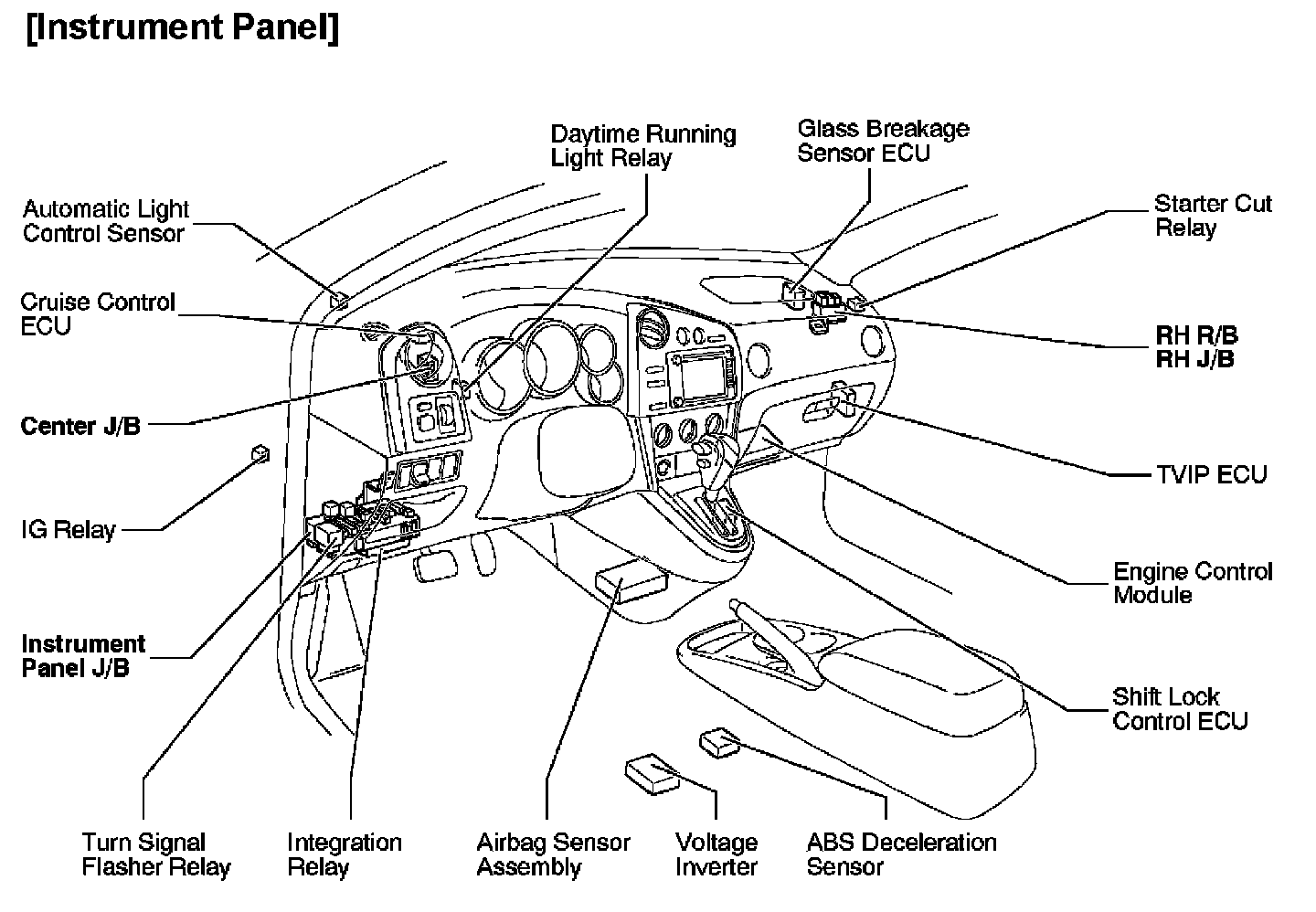 [Instrument Panel]

Daytime Running Light Relay

Glass Breakage Sensor ECU

Automatic Light Control Sensor

Starter Cut Relay

Cruise Control ECU

RH R/B
RH J/B

Center J/B

TVIP ECU

IG Relay

Engine Control Module

Instrument Panel J/B

Shift Lock Control ECU

Turn Signal Flasher Relay

Integration Relay

Airbag Sensor Assembly

Voltage Inverter

ABS Deceleration Sensor