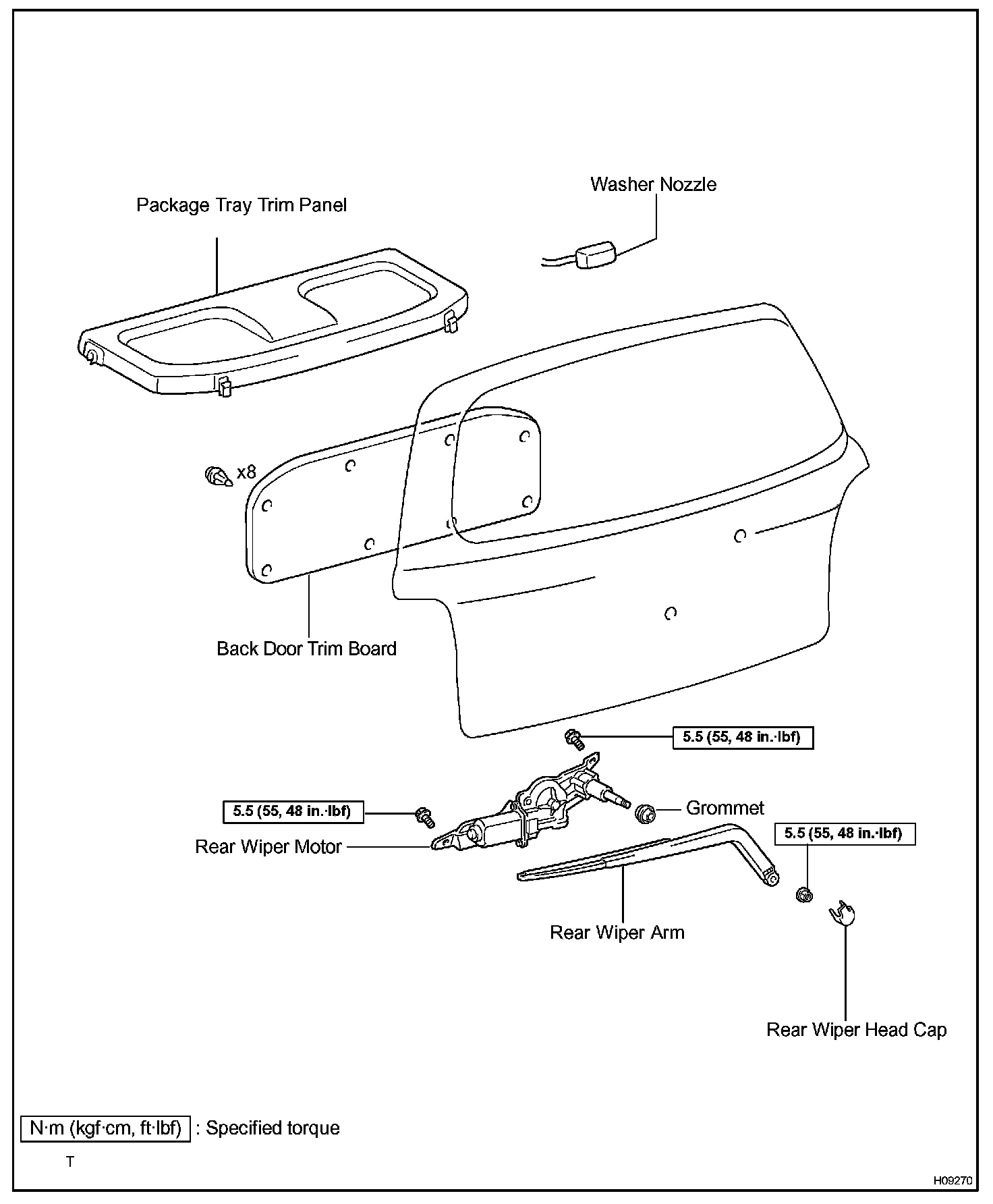 Washer Nozzle

Package Tray Trim Panel

x8

Back Door Trim Board

5.5 (55, 48 in.·lbf)

5.5 (55, 48 in.·lbf)

Grommet

Rear Wiper Motor

5.5 (55, 48 in.·lbf)

Rear Wiper Arm

Rear Wiper Head Cap

N·m (kgf·cm, ft·lbf) : Specified torque

T

H09270