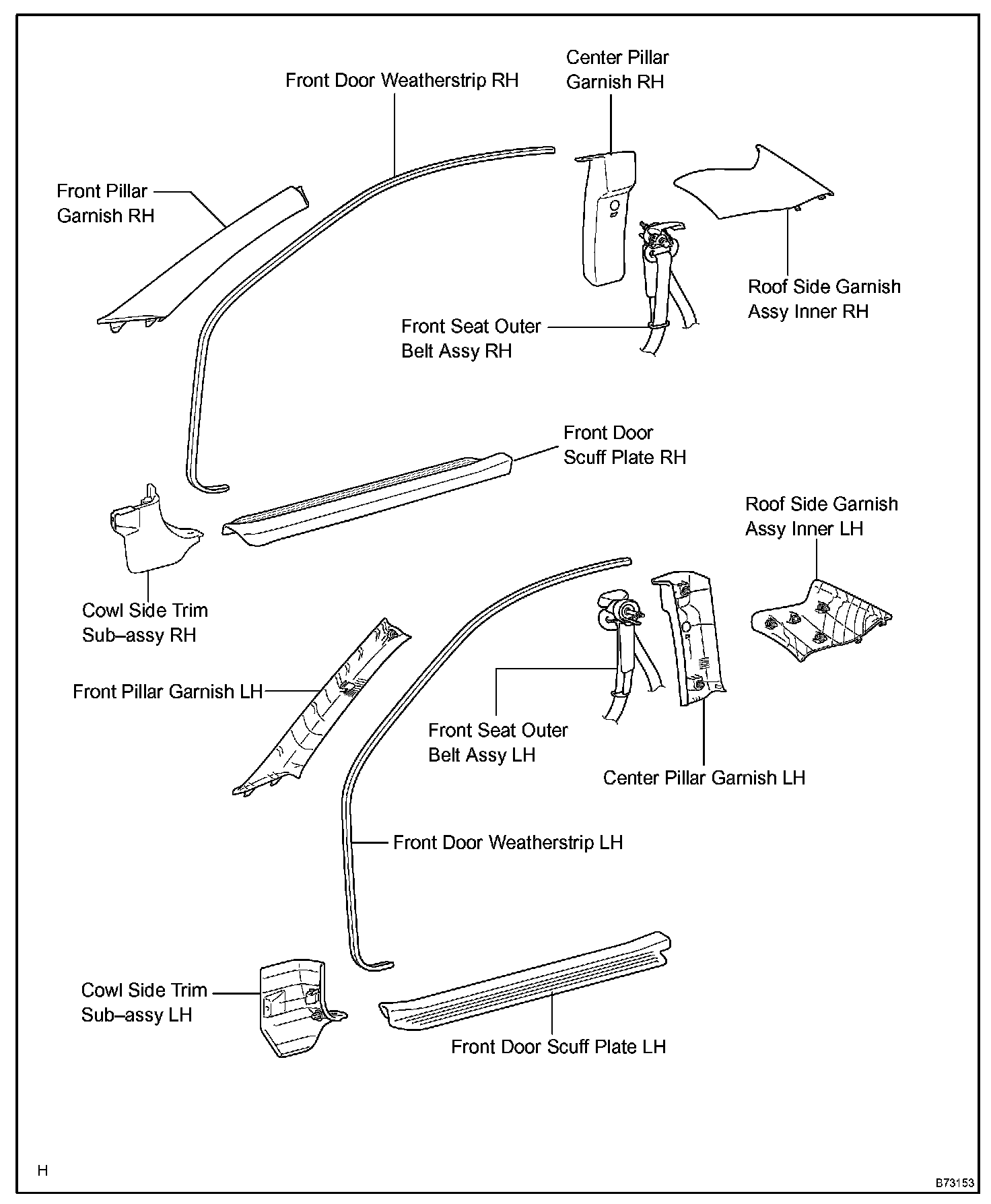 Center Pillar Garnish RH

Front Door Weatherstrip RH

Front Pillar Garnish RH

Roof Side Garnish Assy Inner RH

Front Seat Outer Belt Assy RH

Front Door Scuff Plate RH

Roof Side Garnish Assy Inner LH

Cowl Side Trim Sub–assy RH

Front Pillar Garnish LH

Front Seat Outer Belt Assy LH

Center Pillar Garnish LH

Front Door Weatherstrip LH

Cowl Side Trim Sub–assy LH

Front Door Scuff Plate LH

H

B73153