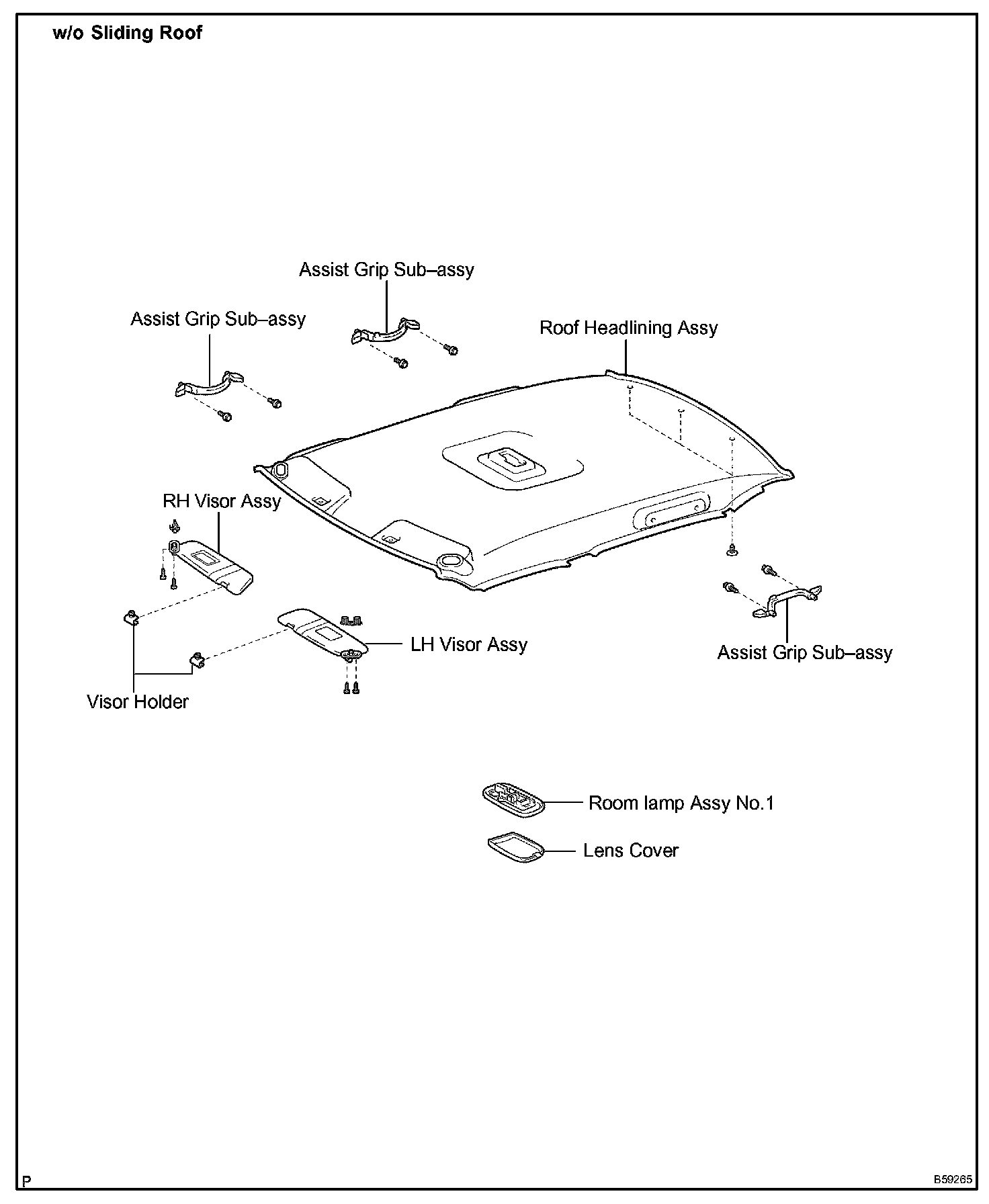 w/o Sliding Roof

Assist Grip Sub–assy

Assist Grip Sub–assy

Roof Headlining Assy

RH Visor Assy

LH Visor Assy

Assist Grip Sub–assy

Visor Holder

Room lamp Assy No.1

Lens Cover

P

B59265