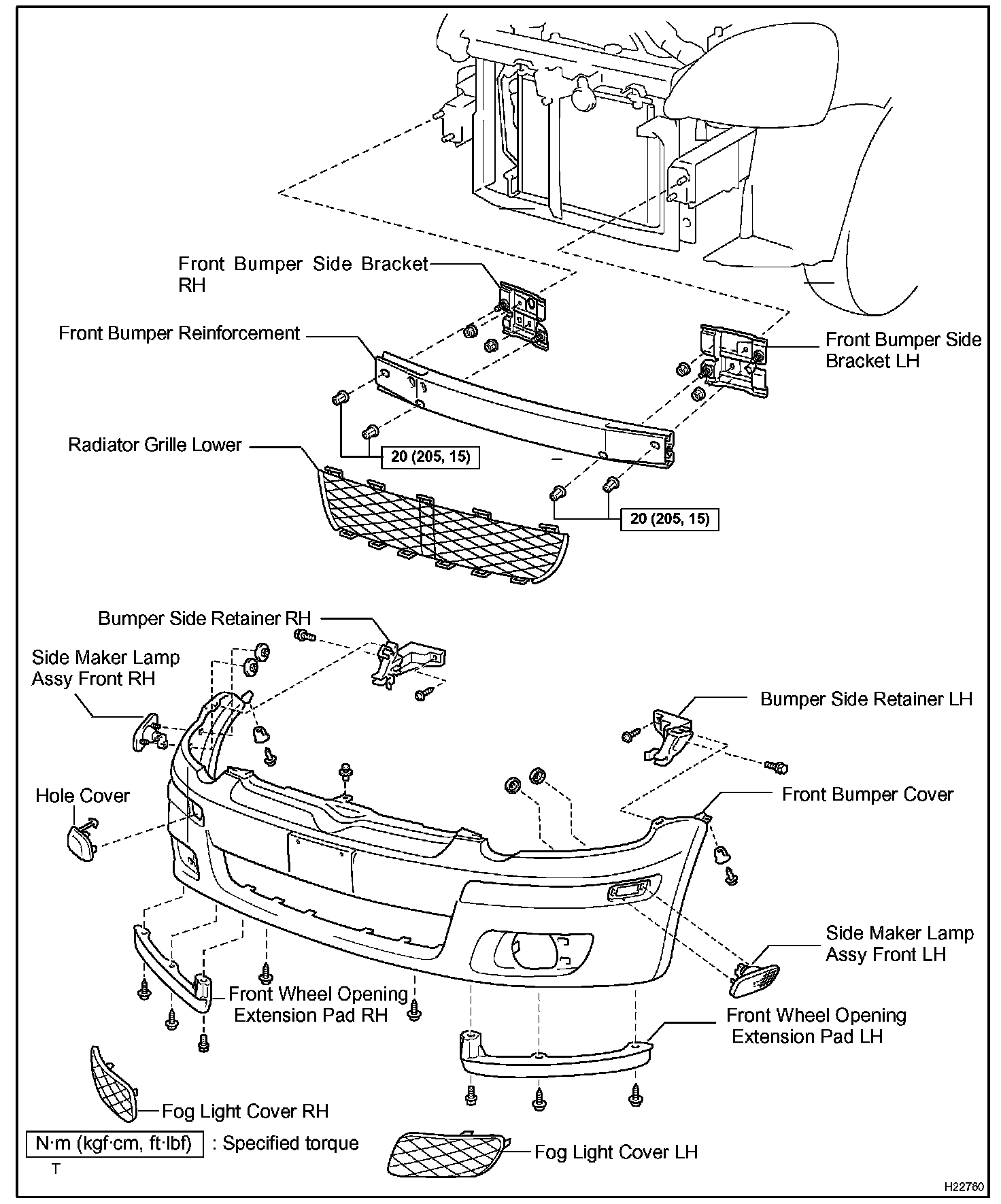 Front Bumper Side Bracket RH

Front Bumper Reinforcement

Front Bumper Side Bracket LH

Radiator Grille Lower

20 (205, 15)

20 (205, 15)

Bumper Side Retainer RH

Side Maker Lamp Assy Front RH

Bumper Side Retainer LH

Hole Cover

Front Bumper Cover

Side Maker Lamp Assy Front LH

Front Wheel Opening Extension Pad RH

Front Wheel Opening Extension Pad LH

Fog Light Cover RH

N·m (kgf·cm, ft·lbf) : Specified torque

T

Fog Light Cover LH

H22760