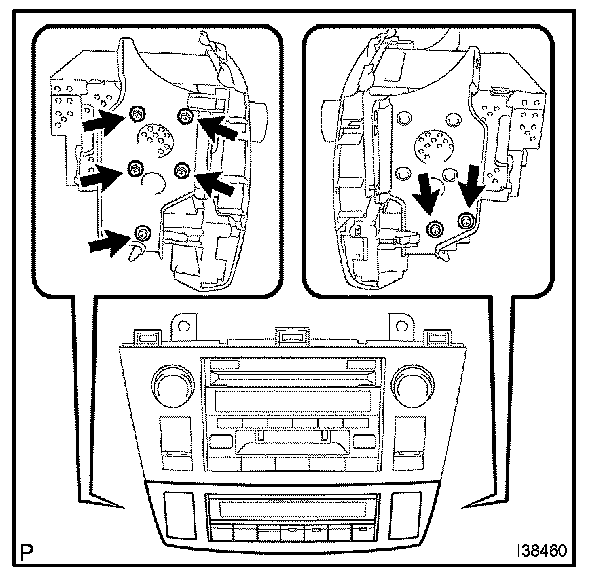 P

I38460