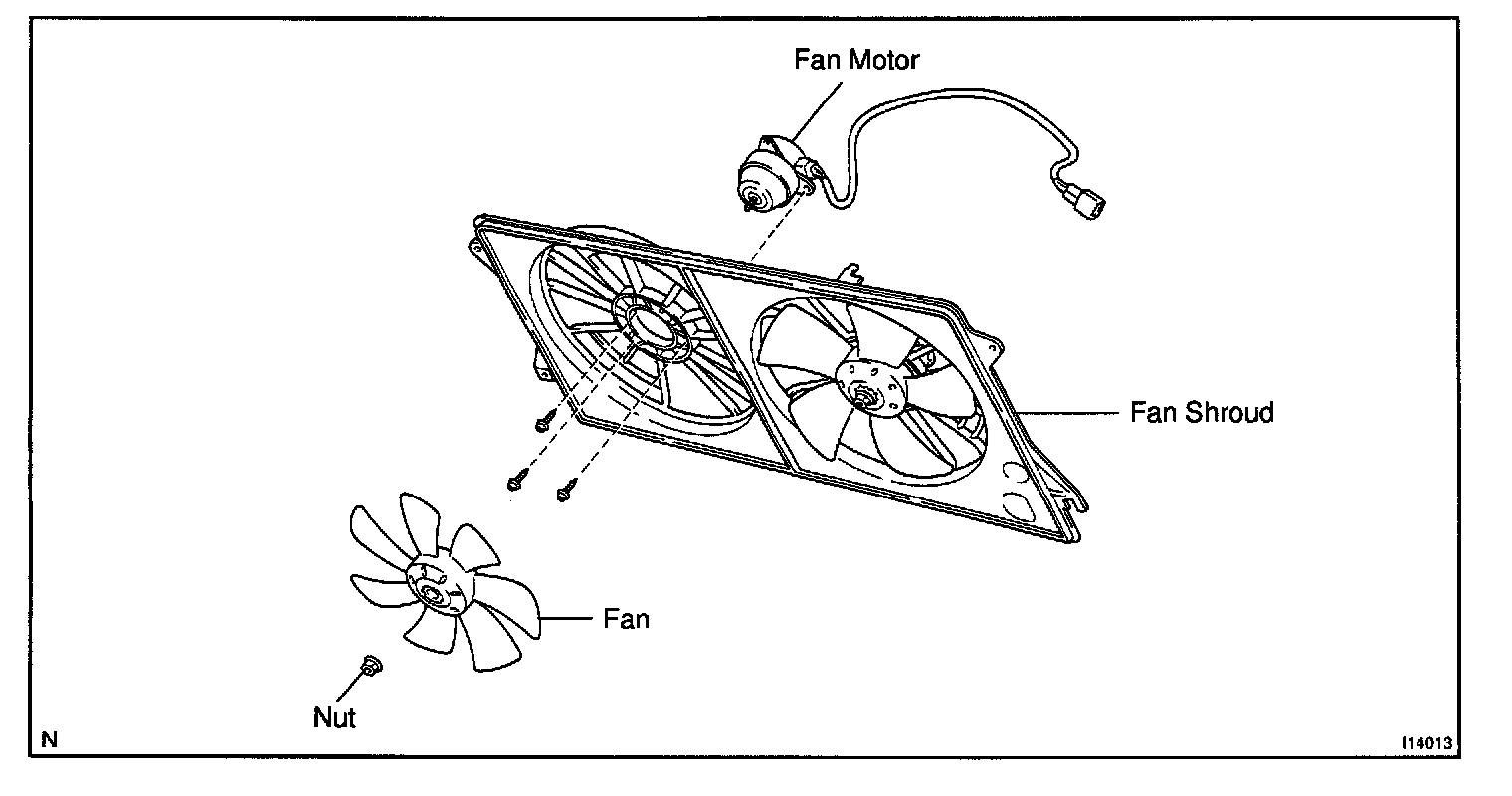 Fan Motor

Fan Shroud

Fan

Nut

N

I14013