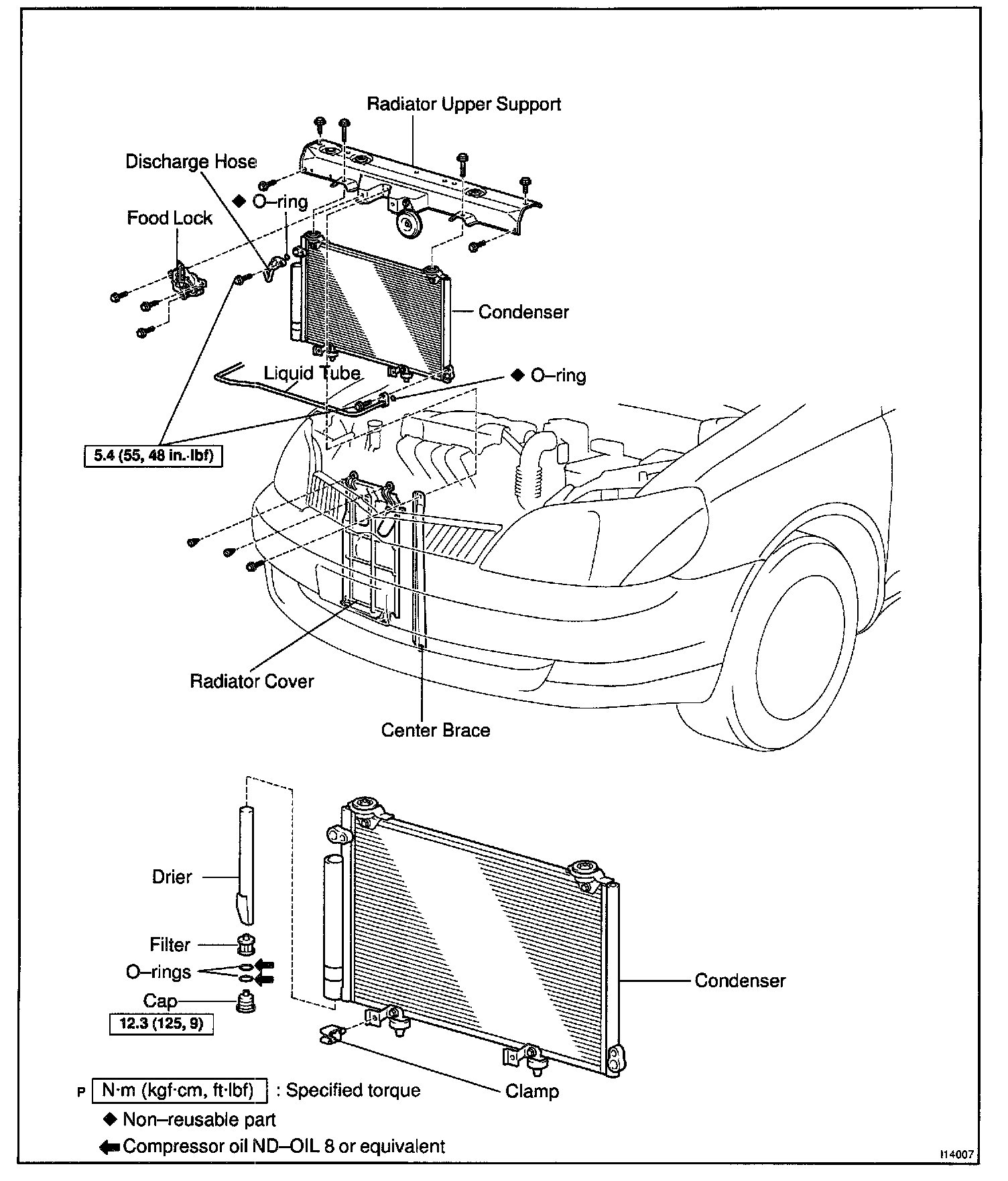 Radiator Upper Support

Discharge Hose

◆ O–ring

Food Lock

Condenser

Liquid Tube

◆ O–ring

5.4 (55, 48 in.·lbf)

Radiator Cover

Center Brace

Drier

Filter

O–rings

Cap

12.3 (125, 9)

Condenser

Clamp

P N·m (kgf·cm, ft·lbf) : Specified torque

◆ Non–reusable part

Compressor oil ND–OIL 8 or equivalent

I14007