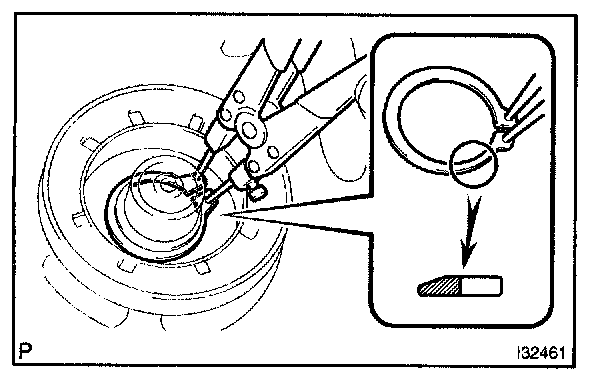 P

I32461