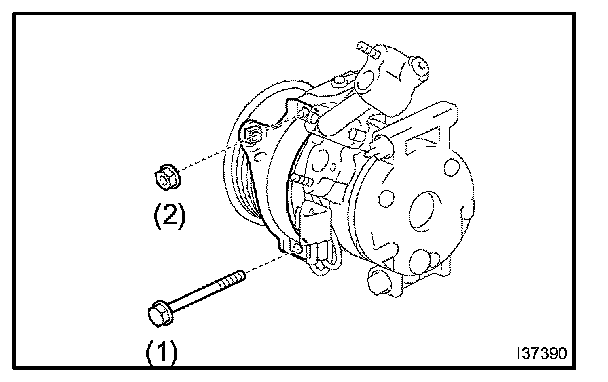 (2)

(1)

I37390