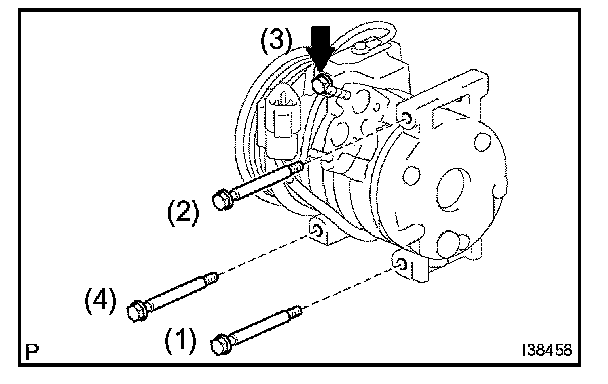 (3)
(2)
(4)
(1)
P
I38458