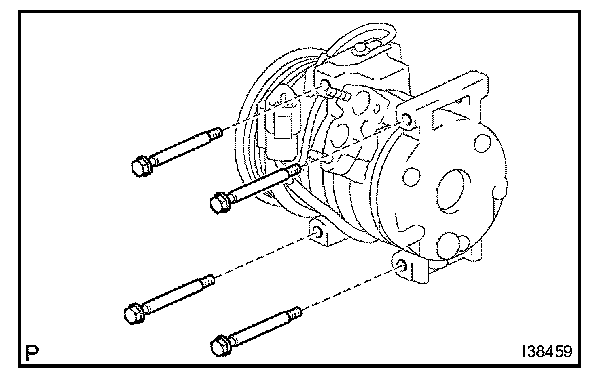 P

I38459