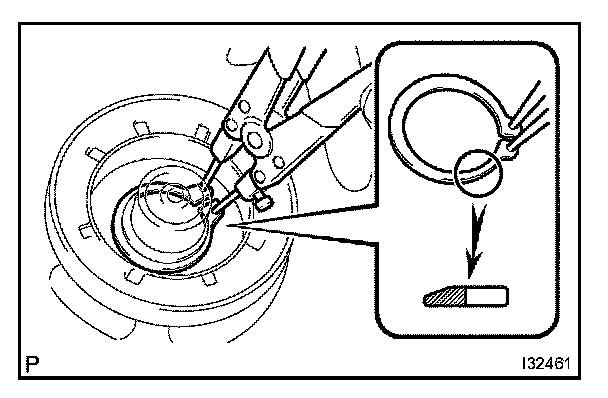 P

I32461