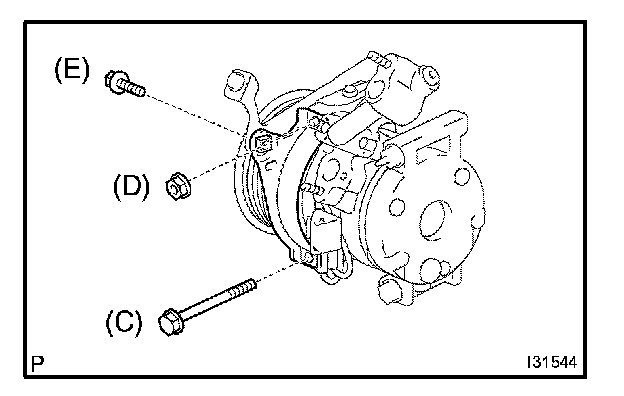 (E)
(D)
(C)
P
I31544