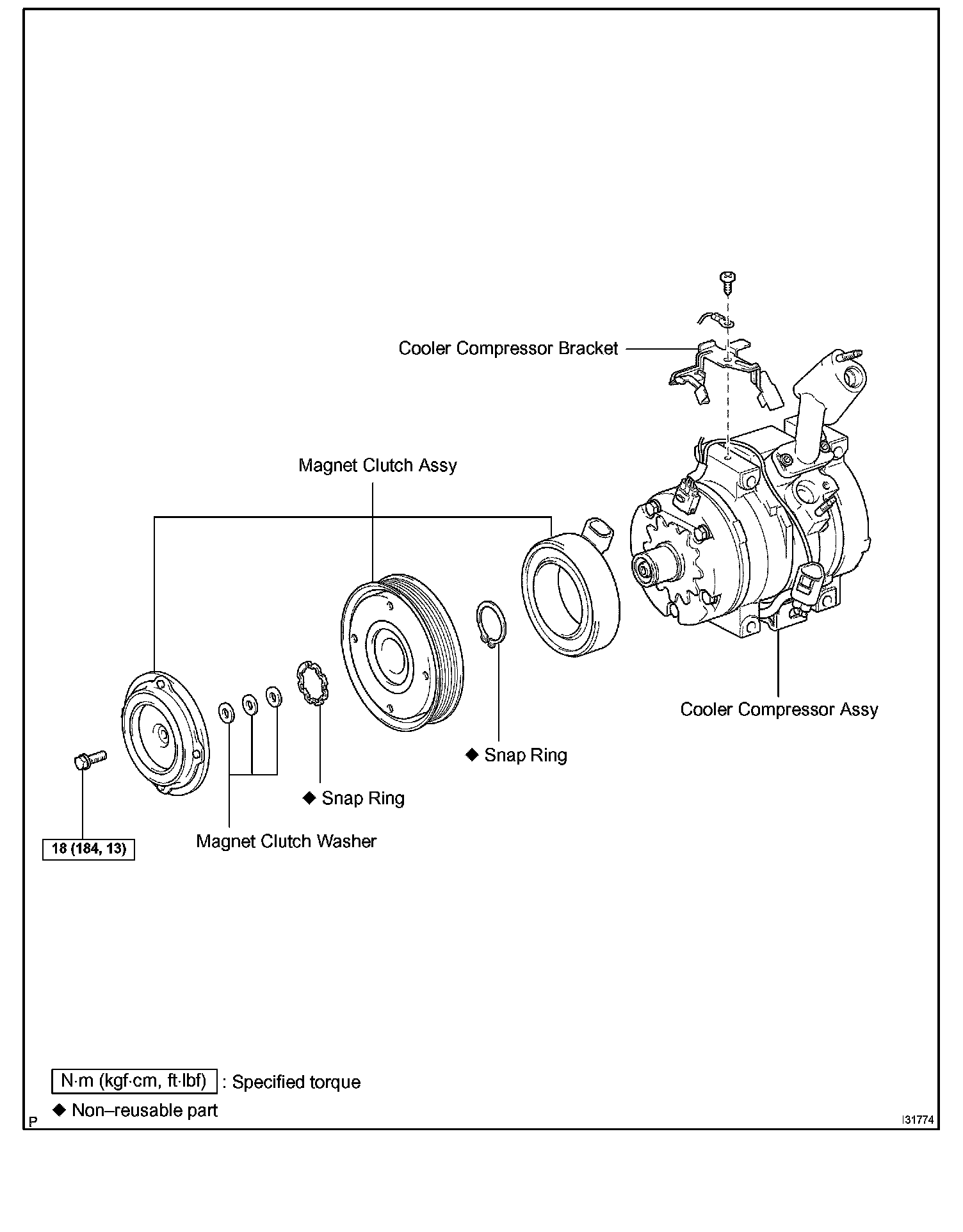 Cooler Compressor Bracket

Magnet Clutch Assy

Cooler Compressor Assy

◆ Snap Ring

◆ Snap Ring

Magnet Clutch Washer

18 (184, 13)

N·m (kgf·cm, ft·lbf) : Specified torque

◆ Non–reusable part

P

I31774