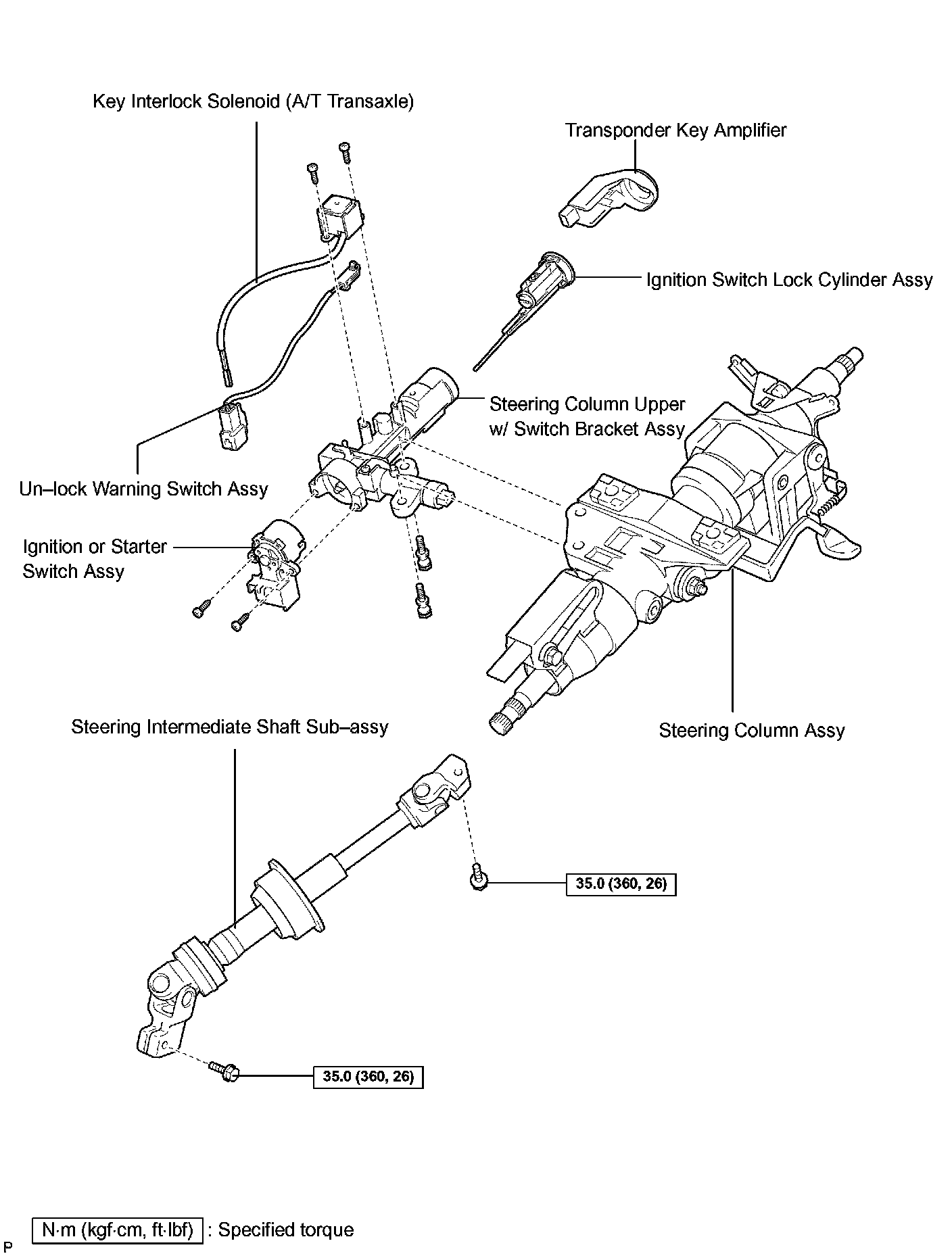 Key Interlock Solenoid (A/T Transaxle)

Transponder Key Amplifier

Ignition Switch Lock Cylinder Assy

Steering Column Upper w/ Switch Bracket Assy

Un–lock Warning Switch Assy

Ignition or Starter Switch Assy

Steering Intermediate Shaft Sub–assy

Steering Column Assy

35.0 (360, 26)

35.0 (360, 26)

N·m (kgf·cm, ft·lbf) : Specified torque

P